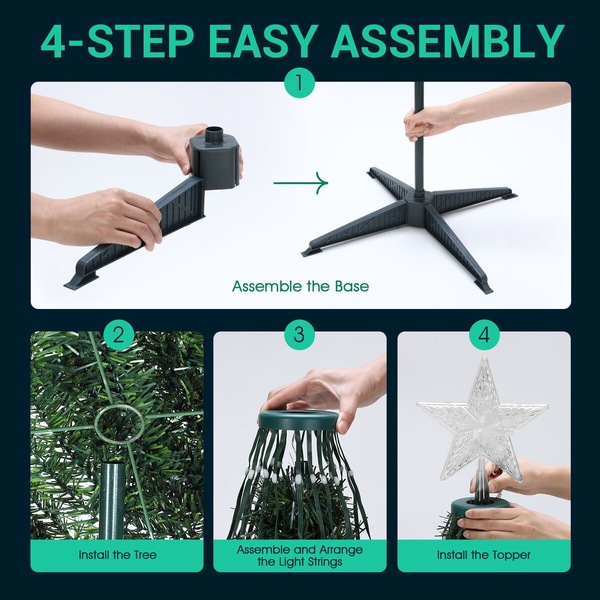 4-STEP EASY ASSEMBLY

1

Assemble the Base

2

Install the Tree

3

Assemble and Arrange the Light Strings

4

Install the Topper