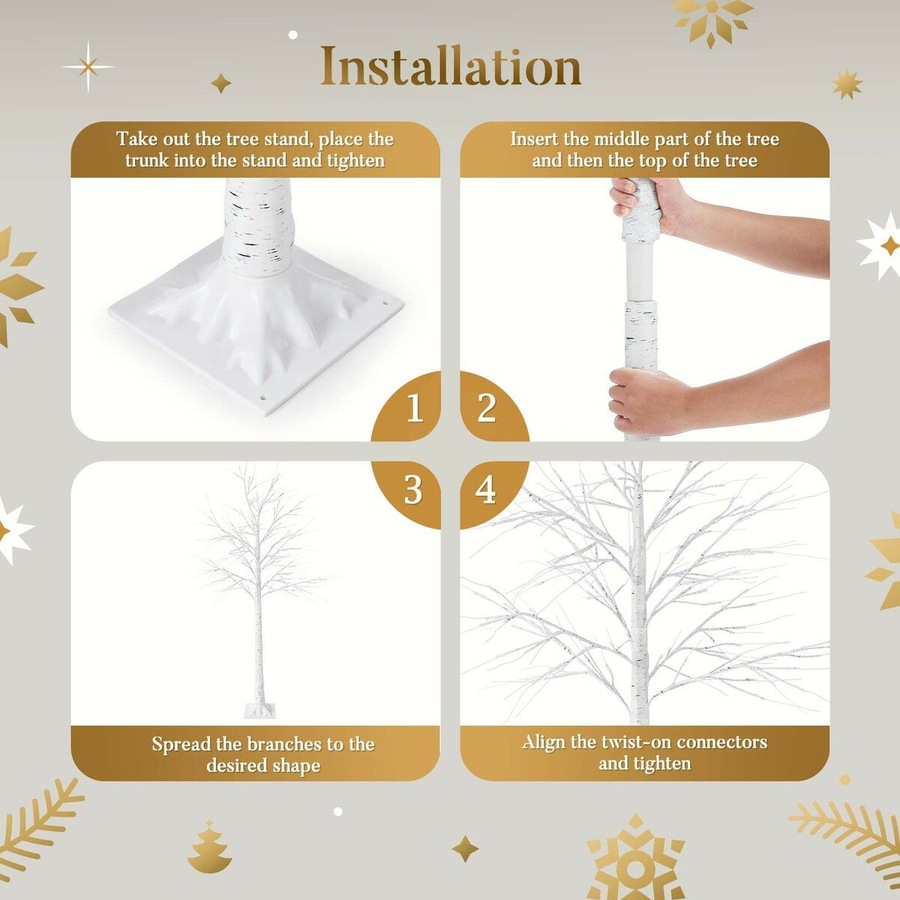 Installation

Take out the tree stand, place the trunk into the stand and tighten

1

Insert the middle part of the tree and then the top of the tree

2

3

Spread the branches to the desired shape

4

Align the twist-on connectors and tighten