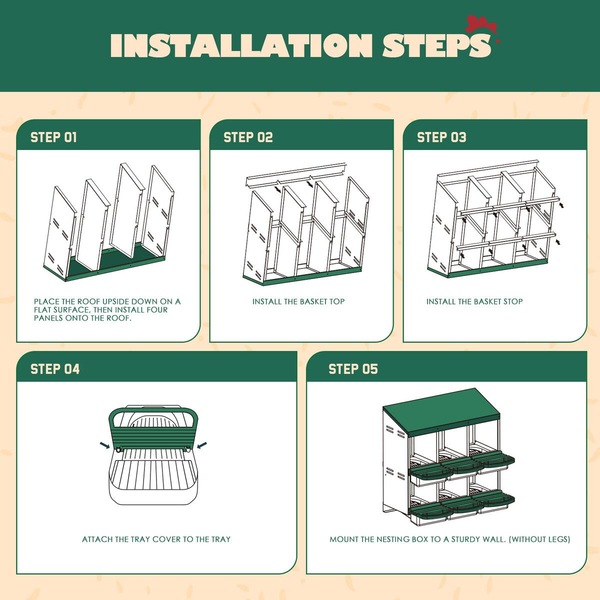 INSTALLATION STEPS

STEP 01

PLACE THE ROOF UPSIDE DOWN ON A FLAT SURFACE, THEN INSTALL FOUR PANELS ONTO THE ROOF.

STEP 02

INSTALL THE BASKET TOP

STEP 03

INSTALL THE BASKET STOP

STEP 04

ATTACH THE TRAY COVER TO THE TRAY

STEP 05

MOUNT THE NESTING BOX TO A STURDY WALL. (WITHOUT LEGS)