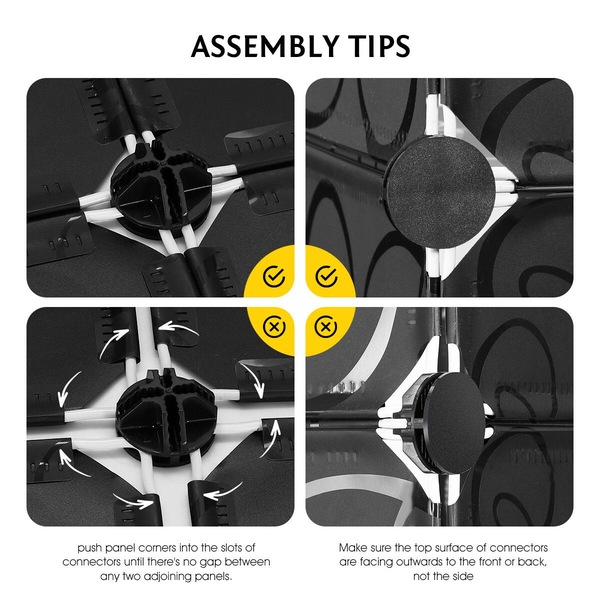 ASSEMBLY TIPS

push panel corners into the slots of connectors until there's no gap between any two adjoining panels.

Make sure the top surface of connectors are facing outwards to the front or back, not the side