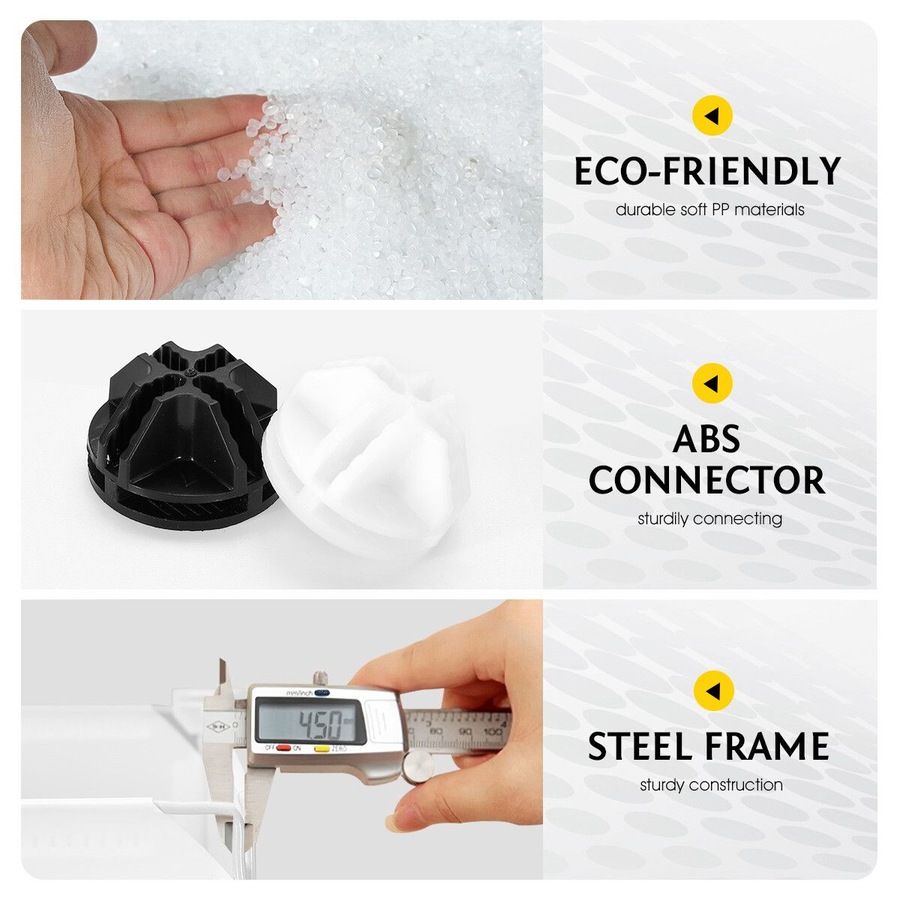 ECO-FRIENDLY
durable soft PP materials

ABS CONNECTOR
sturdily connecting

mm/inch
4.50
OFF ON ZERO
80 90 100

STEEL FRAME
sturdy construction