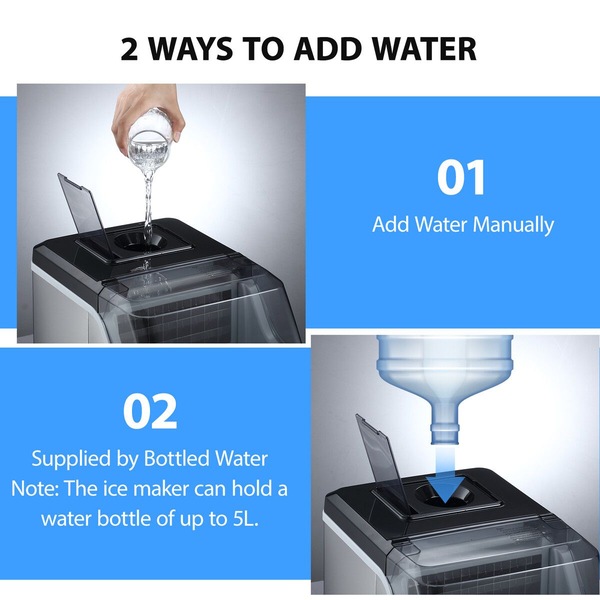 2 WAYS TO ADD WATER

01

Add Water Manually

02

Supplied by Bottled Water
Note: The ice maker can hold a water bottle of up to 5L.