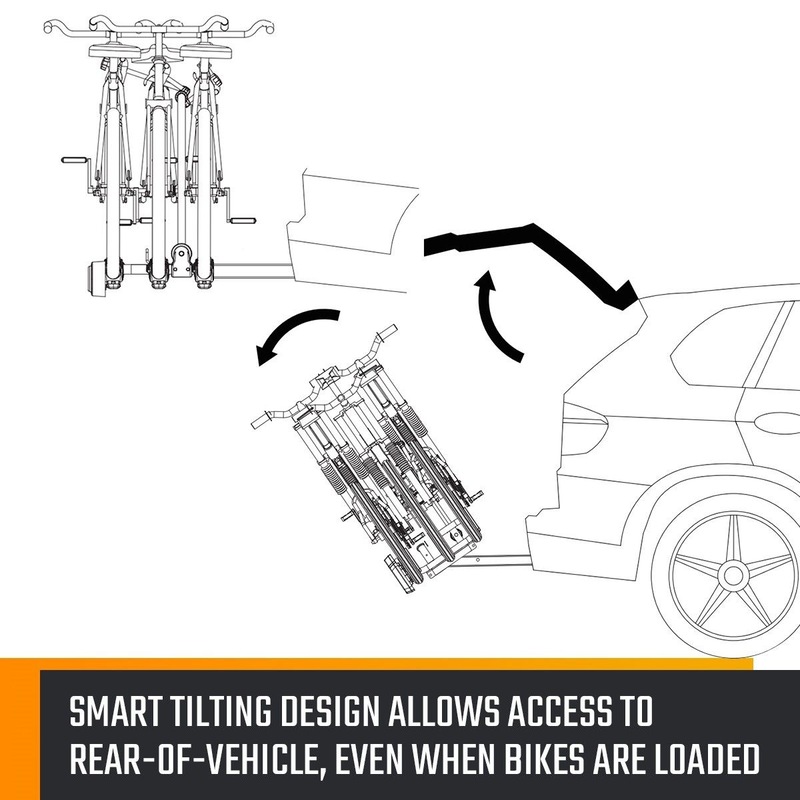 SMART TILTING DESIGN ALLOWS ACCESS TO REAR-OF-VEHICLE, EVEN WHEN BIKES ARE LOADED