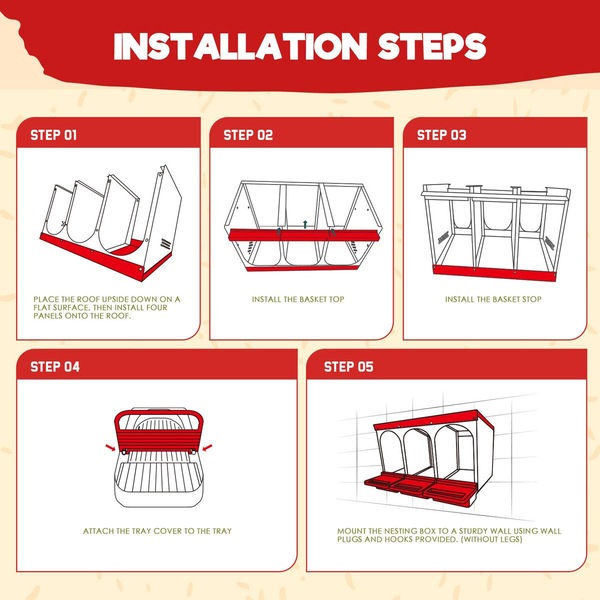 INSTALLATION STEPS

STEP 01

PLACE THE ROOF UPSIDE DOWN ON A FLAT SURFACE, THEN INSTALL FOUR PANELS ONTO THE ROOF.

STEP 02

INSTALL THE BASKET TOP

STEP 03

INSTALL THE BASKET STOP

STEP 04

ATTACH THE TRAY COVER TO THE TRAY

STEP 05

MOUNT THE NESTING BOX TO A STURDY WALL USING WALL PLUGS AND HOOKS PROVIDED. (WITHOUT LEGS)