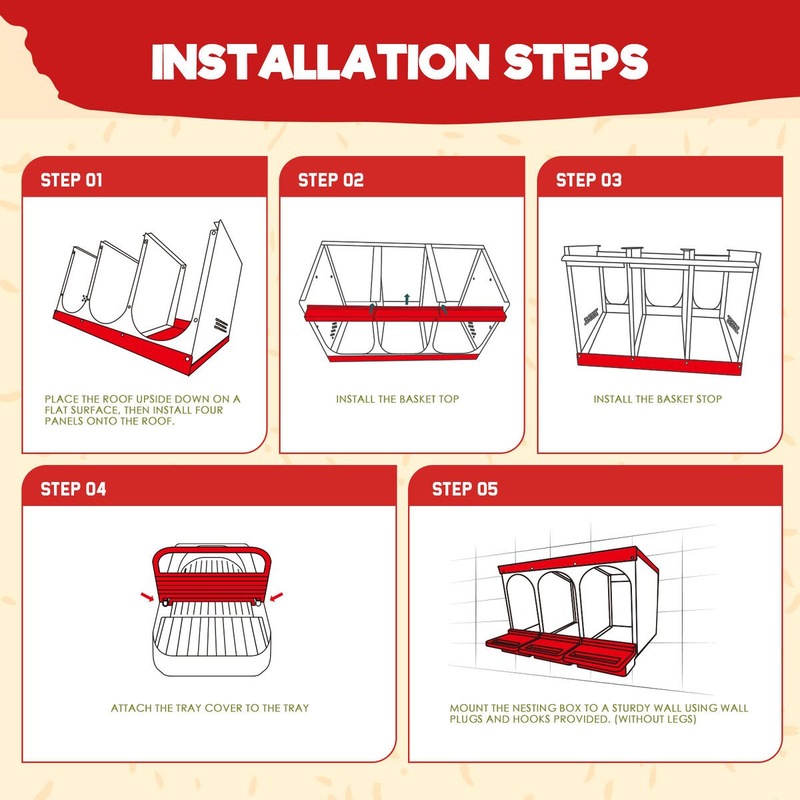 INSTALLATION STEPS

STEP 01

PLACE THE ROOF UPSIDE DOWN ON A FLAT SURFACE, THEN INSTALL FOUR PANELS ONTO THE ROOF.

STEP 02

INSTALL THE BASKET TOP

STEP 03

INSTALL THE BASKET STOP

STEP 04

ATTACH THE TRAY COVER TO THE TRAY

STEP 05

MOUNT THE NESTING BOX TO A STURDY WALL USING WALL PLUGS AND HOOKS PROVIDED. (WITHOUT LEGS)