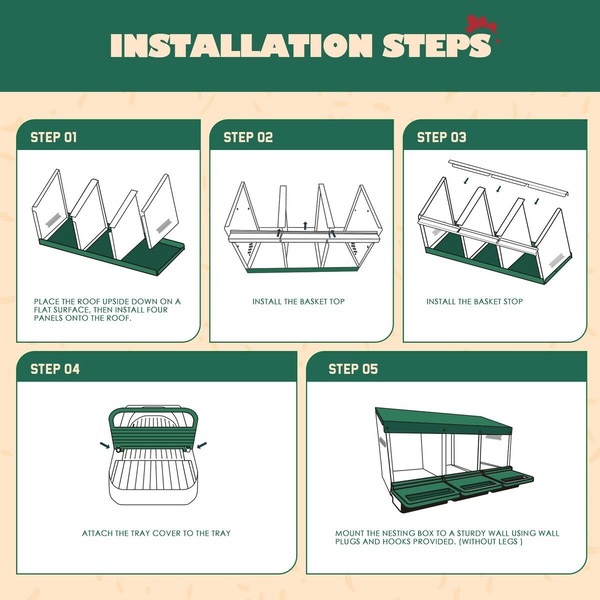 INSTALLATION STEPS

STEP 01

PLACE THE ROOF UPSIDE DOWN ON A FLAT SURFACE, THEN INSTALL FOUR PANELS ONTO THE ROOF.

STEP 02

INSTALL THE BASKET TOP

STEP 03

INSTALL THE BASKET STOP

STEP 04

ATTACH THE TRAY COVER TO THE TRAY

STEP 05

MOUNT THE NESTING BOX TO A STURDY WALL USING WALL PLUGS AND HOOKS PROVIDED. (WITHOUT LEGS )