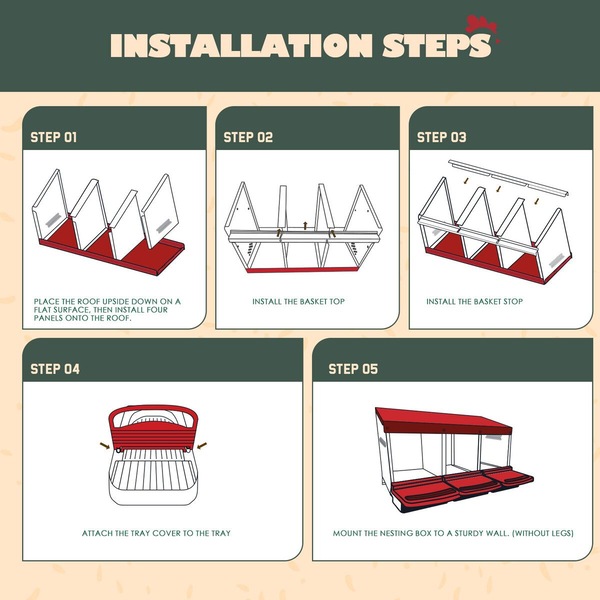 INSTALLATION STEPS

STEP 01

PLACE THE ROOF UPSIDE DOWN ON A FLAT SURFACE, THEN INSTALL FOUR PANELS ONTO THE ROOF.

STEP 02

INSTALL THE BASKET TOP

STEP 03

INSTALL THE BASKET STOP

STEP 04

ATTACH THE TRAY COVER TO THE TRAY

STEP 05

MOUNT THE NESTING BOX TO A STURDY WALL. (WITHOUT LEGS)