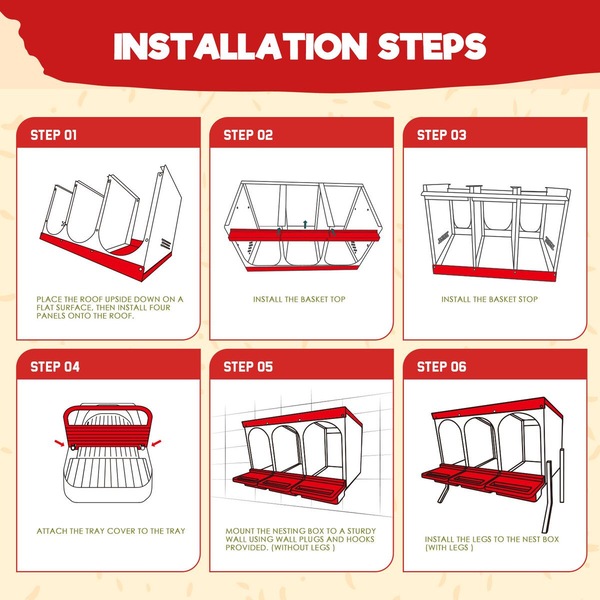 INSTALLATION STEPS

STEP 01

PLACE THE ROOF UPSIDE DOWN ON A FLAT SURFACE, THEN INSTALL FOUR PANELS ONTO THE ROOF.

STEP 02

INSTALL THE BASKET TOP

STEP 03

INSTALL THE BASKET STOP

STEP 04

ATTACH THE TRAY COVER TO THE TRAY

STEP 05

MOUNT THE NESTING BOX TO A STURDY WALL USING WALL PLUGS AND HOOKS PROVIDED. (WITHOUT LEGS )

STEP 06

INSTALL THE LEGS TO THE NEST BOX (WITH LEGS )