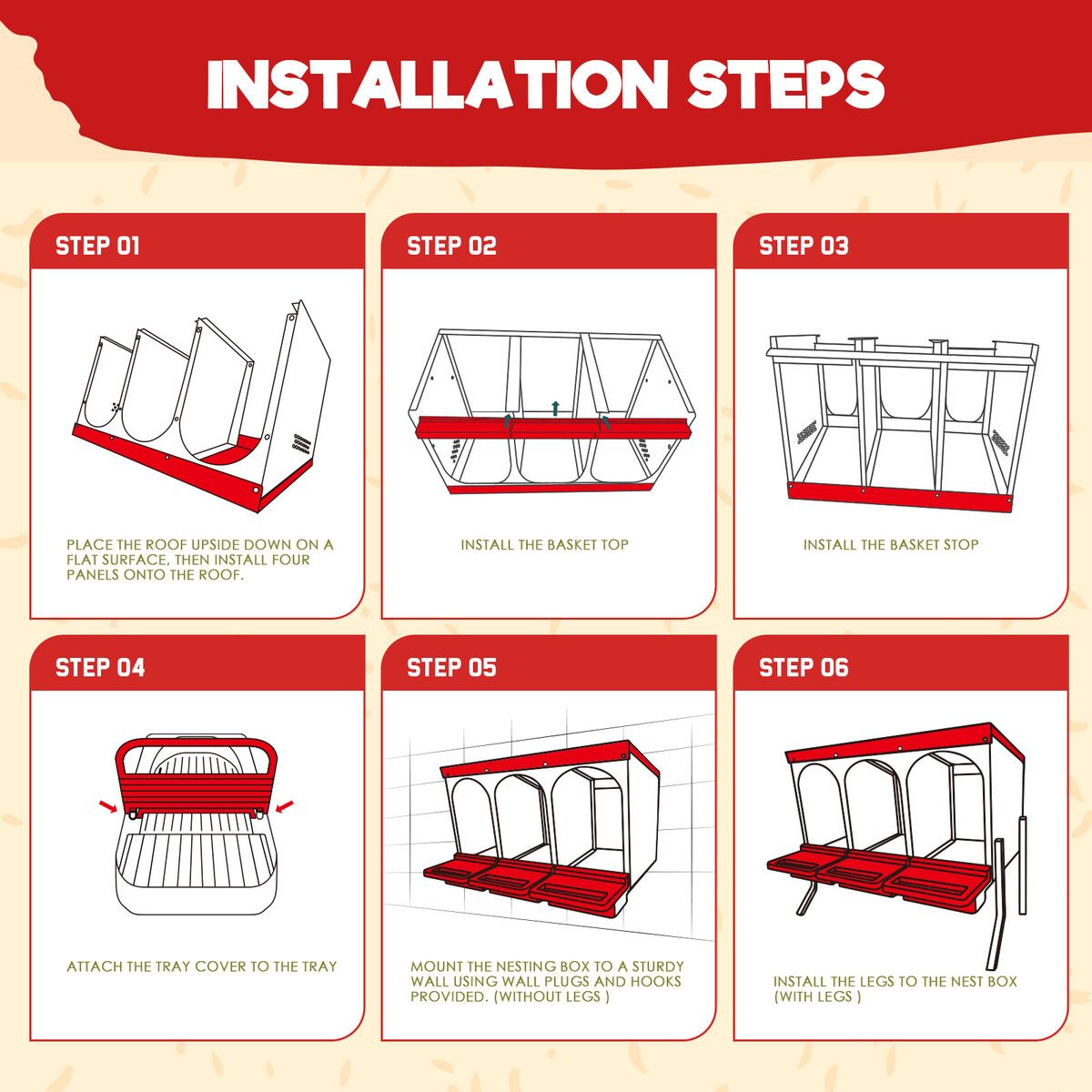 INSTALLATION STEPS

STEP 01

PLACE THE ROOF UPSIDE DOWN ON A FLAT SURFACE, THEN INSTALL FOUR PANELS ONTO THE ROOF.

STEP 02

INSTALL THE BASKET TOP

STEP 03

INSTALL THE BASKET STOP

STEP 04

ATTACH THE TRAY COVER TO THE TRAY

STEP 05

MOUNT THE NESTING BOX TO A STURDY WALL USING WALL PLUGS AND HOOKS PROVIDED. (WITHOUT LEGS )

STEP 06

INSTALL THE LEGS TO THE NEST BOX (WITH LEGS )