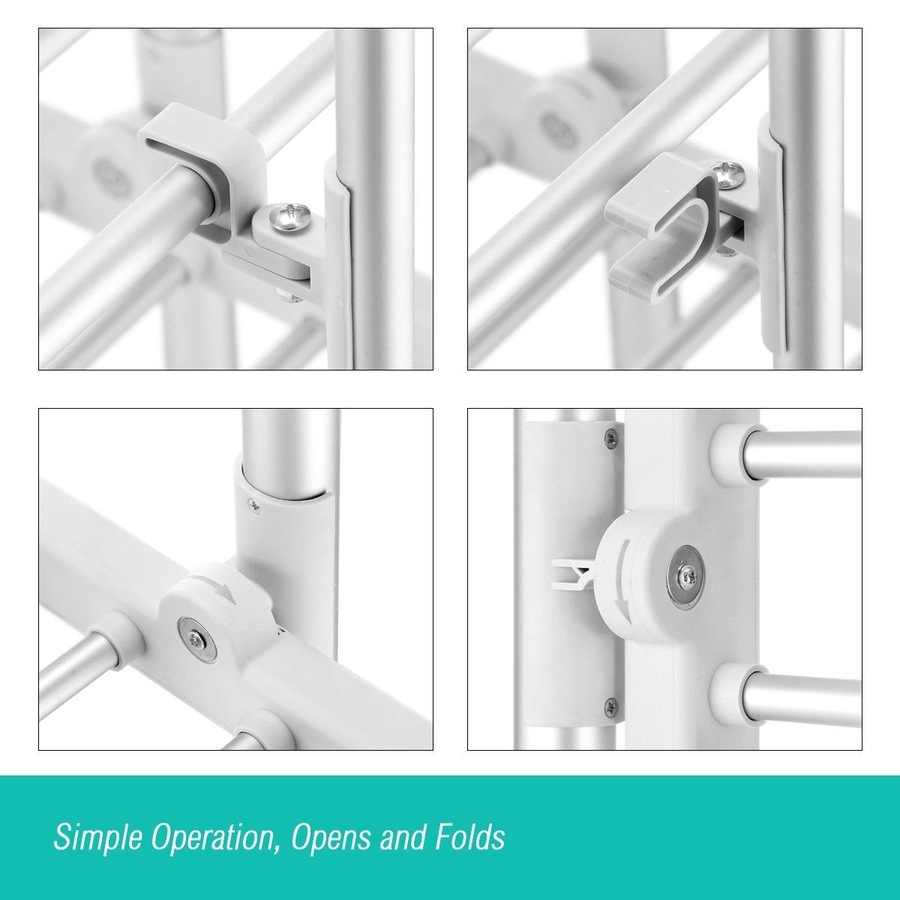 Simple Operation, Opens and Folds