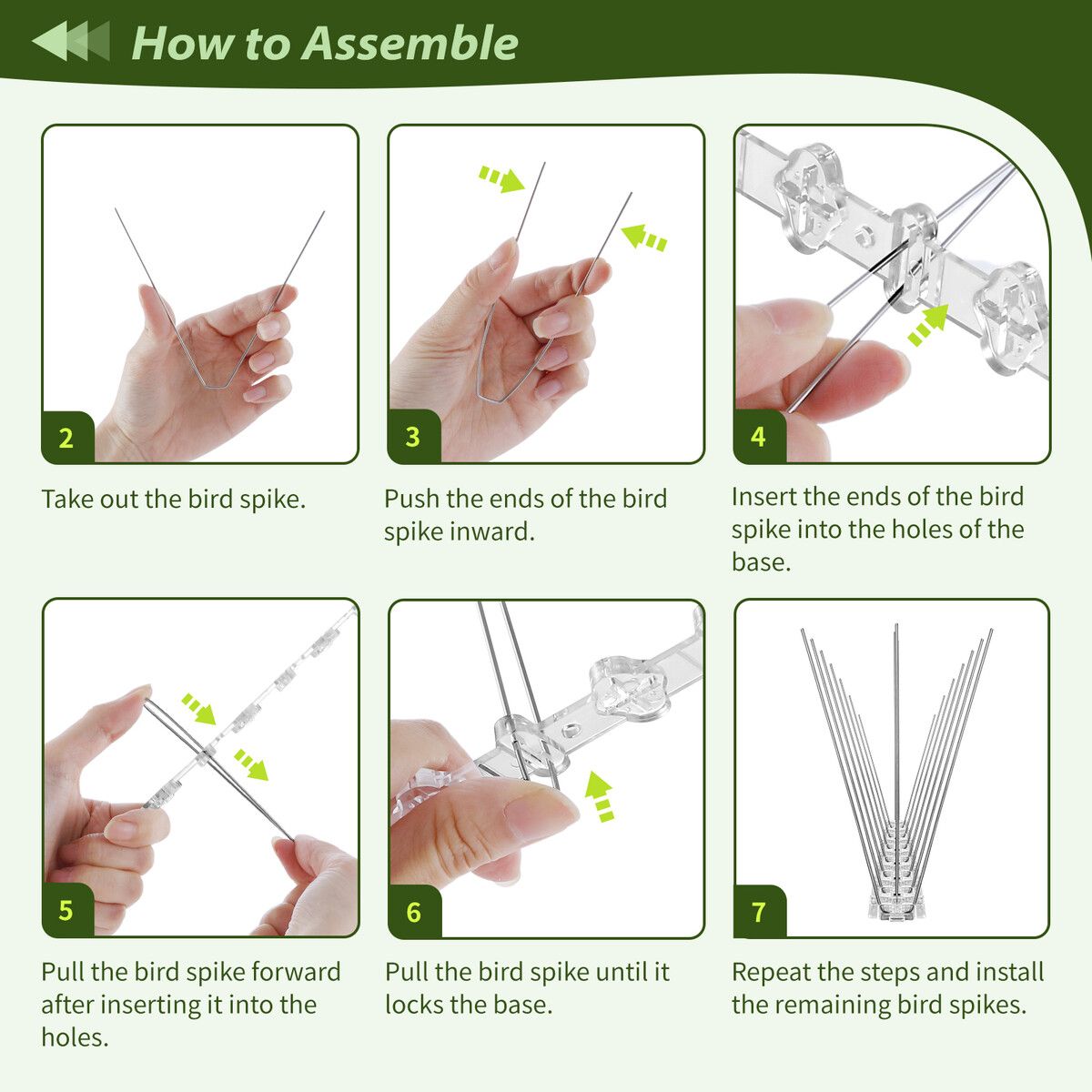 How to Assemble

2

Take out the bird spike.

3

Push the ends of the bird spike inward.

4

Insert the ends of the bird spike into the holes of the base.

5

Pull the bird spike forward after inserting it into the holes.

6

Pull the bird spike until it locks the base.

7

Repeat the steps and install the remaining bird spikes.