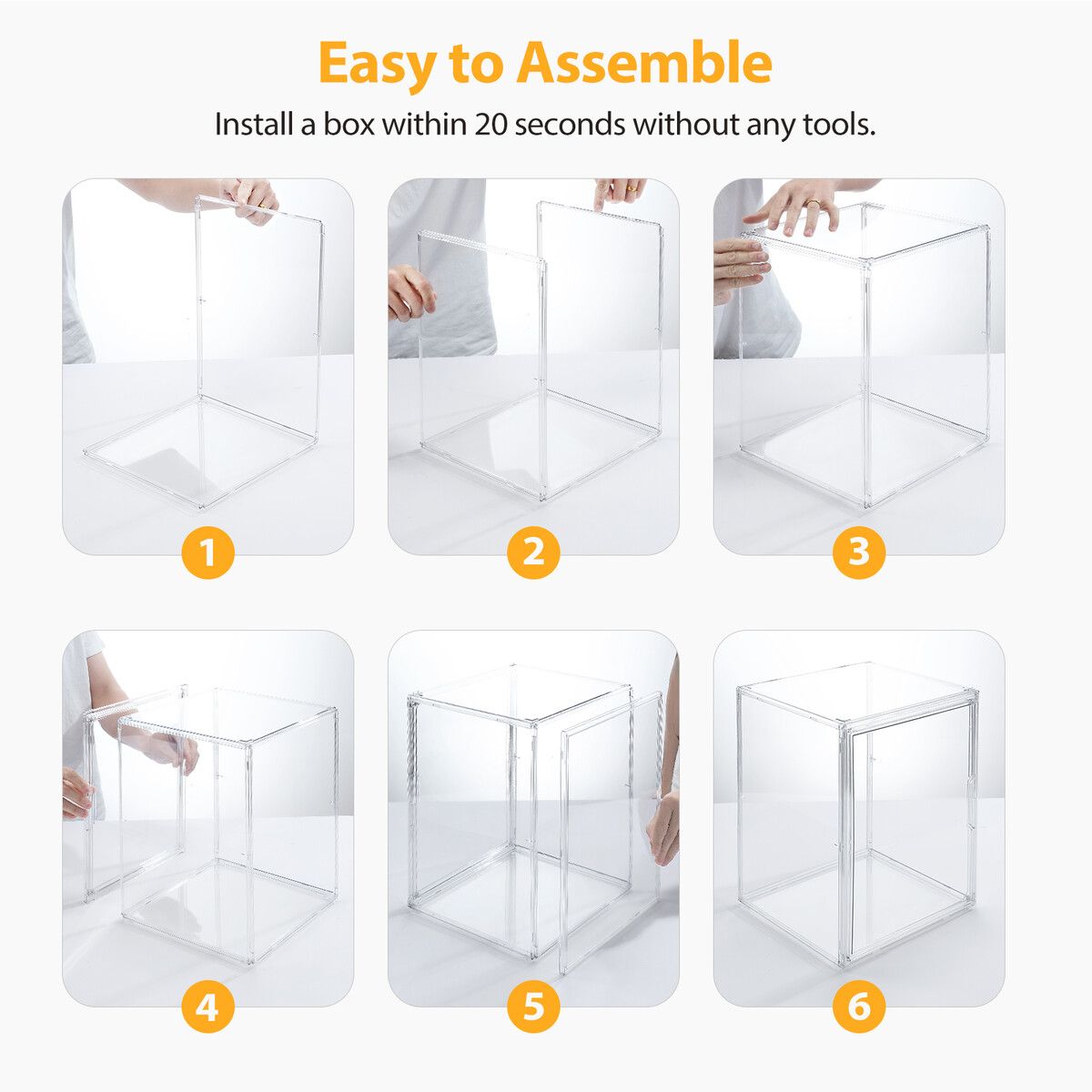 Easy to Assemble

Install a box within 20 seconds without any tools.

1

2

3

4

5

6