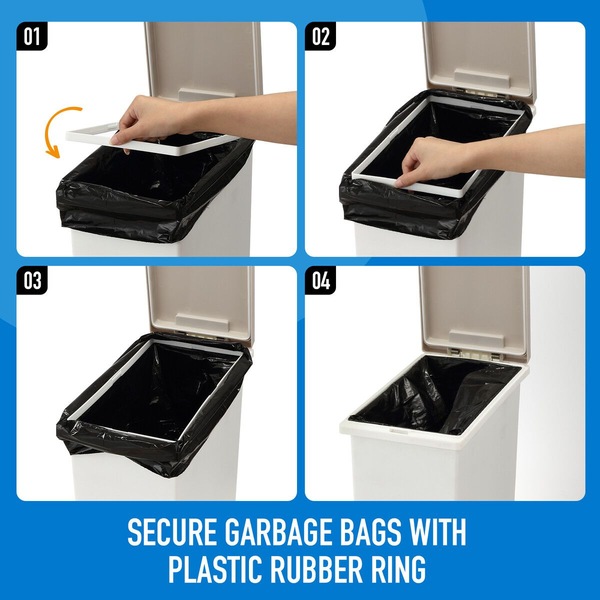 01

02

03

04

SECURE GARBAGE BAGS WITH PLASTIC RUBBER RING