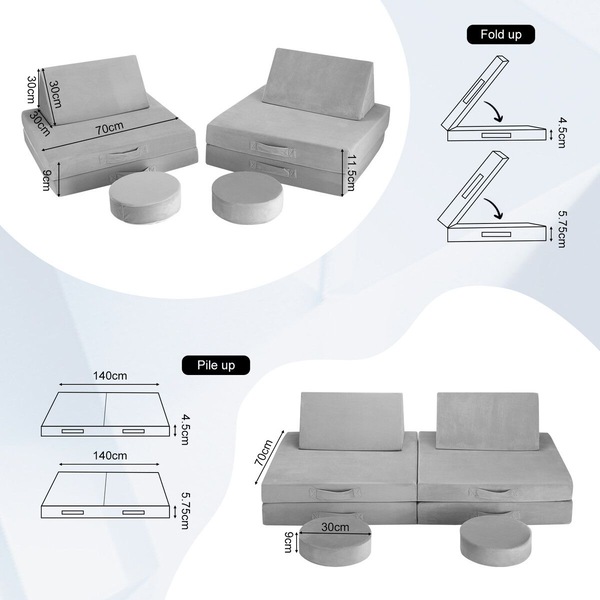 30cm
30cm
30cm
70cm
9cm
11.5cm

Fold up

4.5cm

5.75cm

Pile up

140cm

4.5cm

140cm

5.75cm

70cm
30cm
9cm