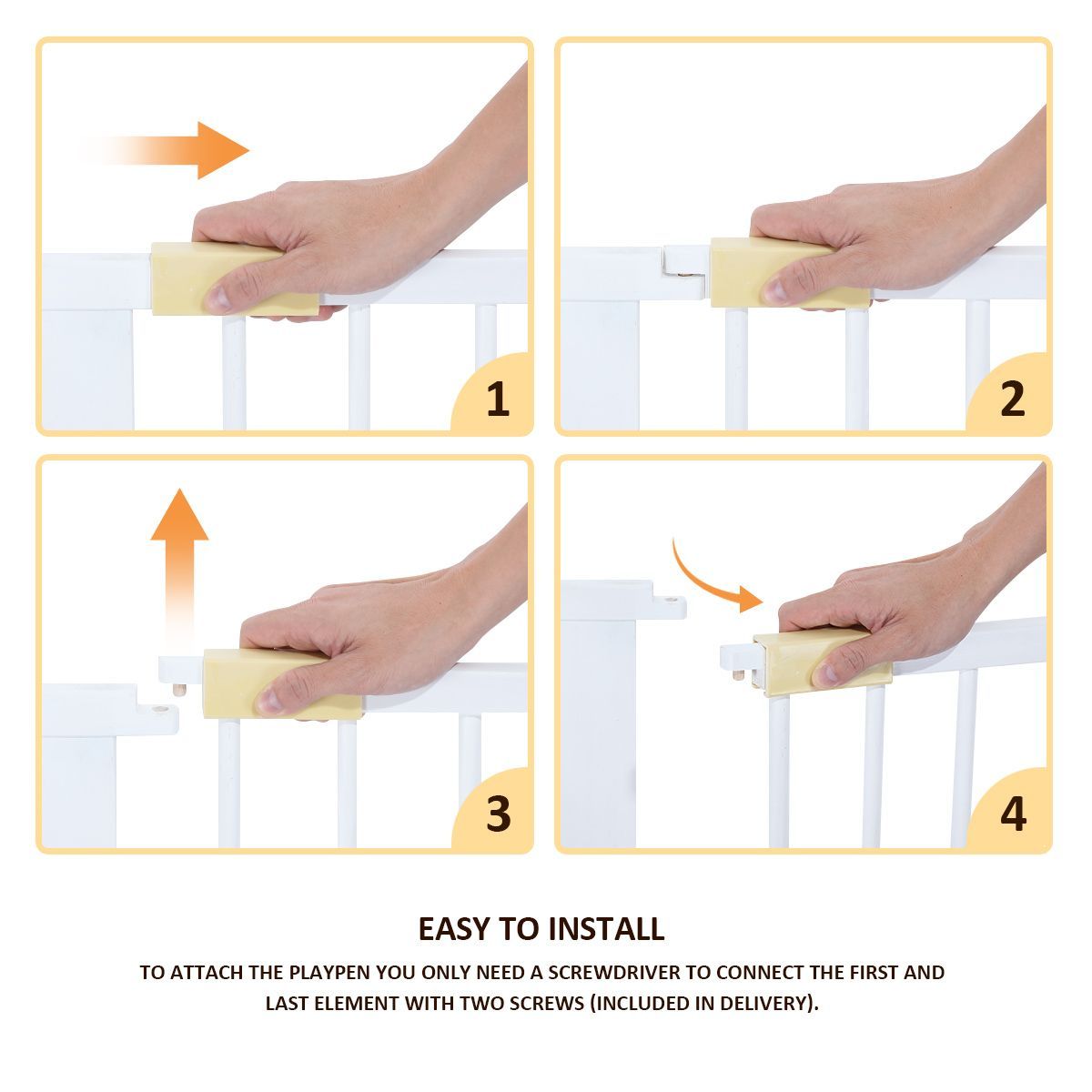 1

2

3

4

EASY TO INSTALL

TO ATTACH THE PLAYPEN YOU ONLY NEED A SCREWDRIVER TO CONNECT THE FIRST AND LAST ELEMENT WITH TWO SCREWS (INCLUDED IN DELIVERY).