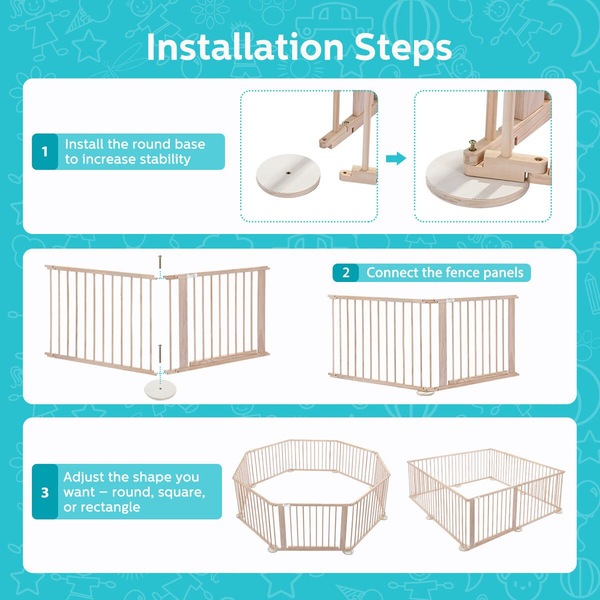 Installation Steps

1 Install the round base to increase stability

2 Connect the fence panels

3 Adjust the shape you want – round, square, or rectangle