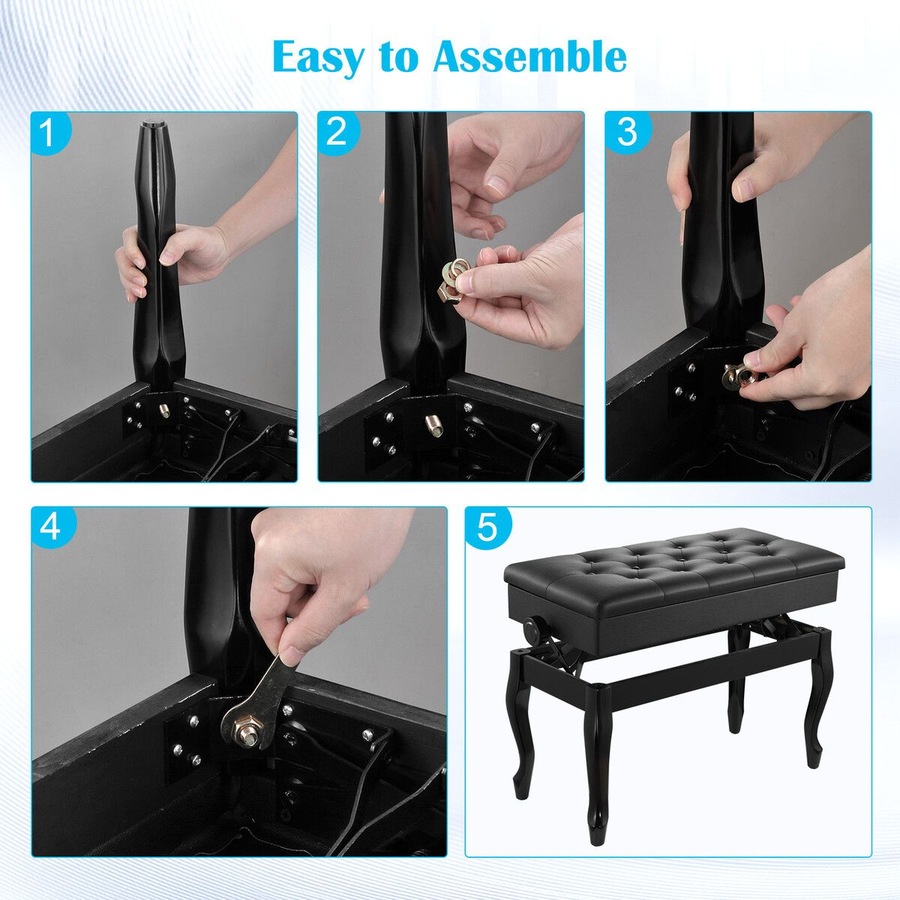 Easy to Assemble

1

2

3

4

5