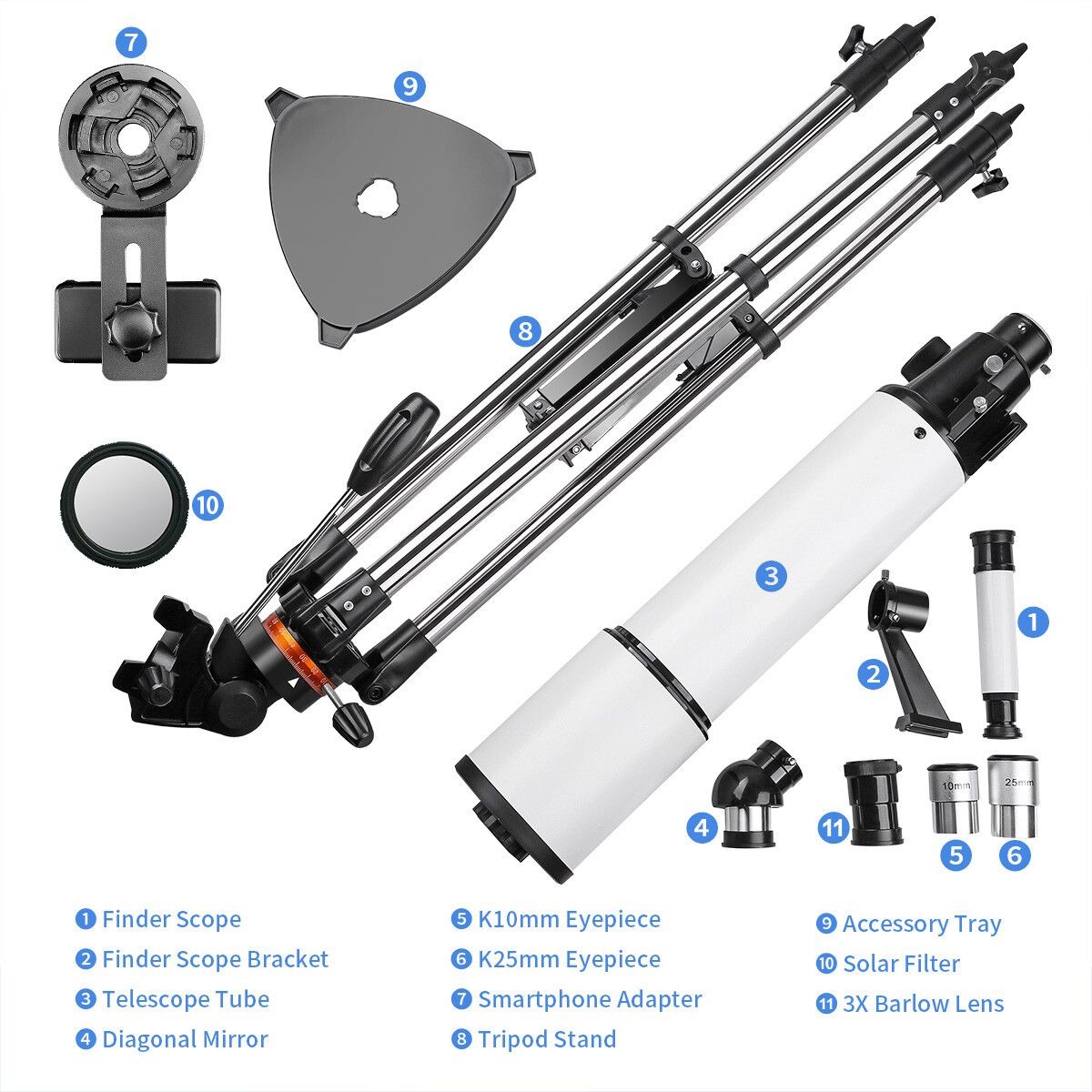 7
9
8
10
3
1
2
10mm
25mm
4
11
5
6

1 Finder Scope
2 Finder Scope Bracket
3 Telescope Tube
4 Diagonal Mirror

5 K10mm Eyepiece
6 K25mm Eyepiece
7 Smartphone Adapter
8 Tripod Stand

9 Accessory Tray
10 Solar Filter
11 3X Barlow Lens