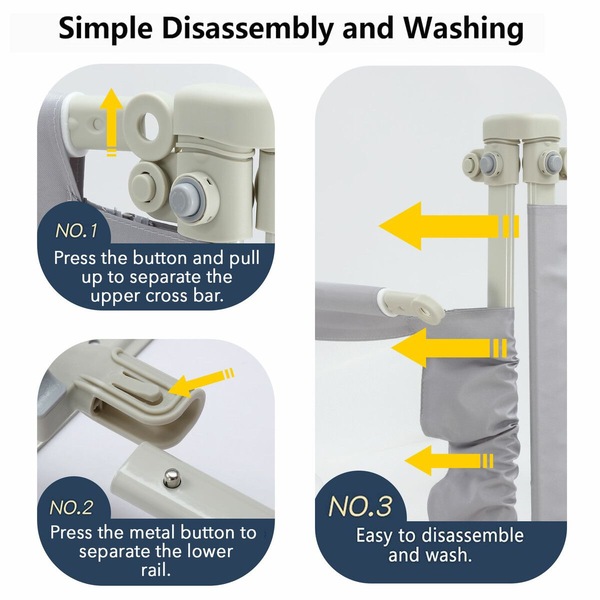 Simple Disassembly and Washing

NO.1
Press the button and pull up to separate the upper cross bar.

NO.2
Press the metal button to separate the lower rail.

NO.3
Easy to disassemble and wash.