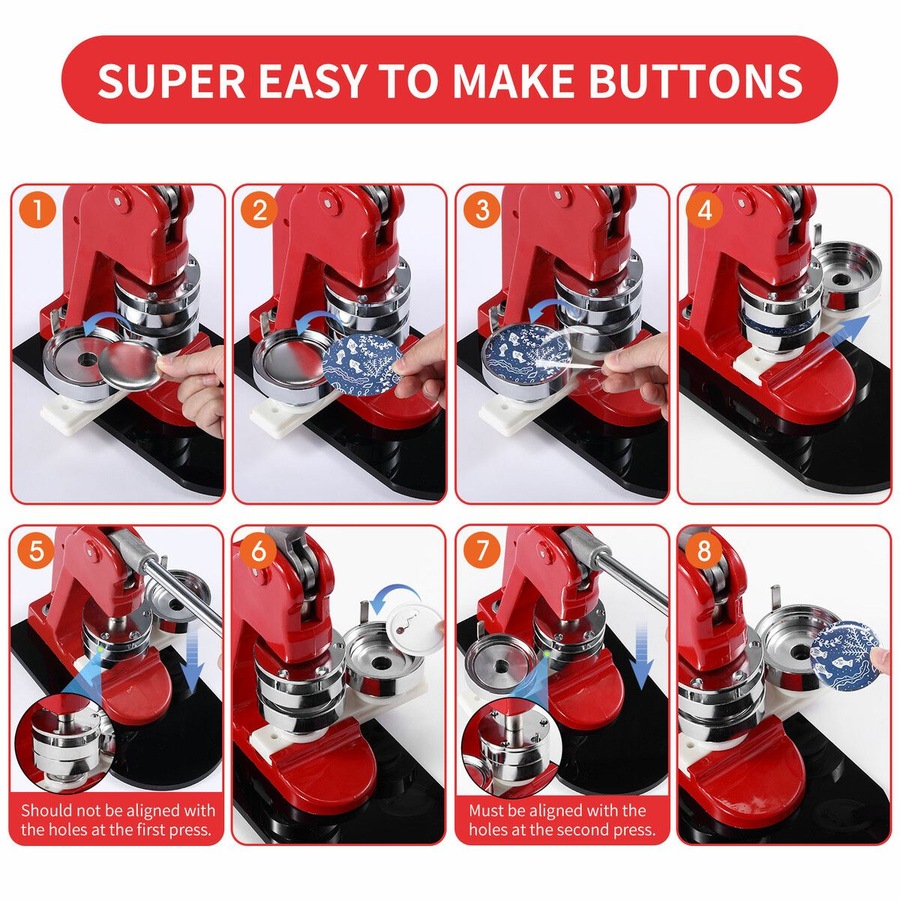 SUPER EASY TO MAKE BUTTONS

1

2

3

4

5

Should not be aligned with the holes at the first press.

6

7

Must be aligned with the holes at the second press.

8