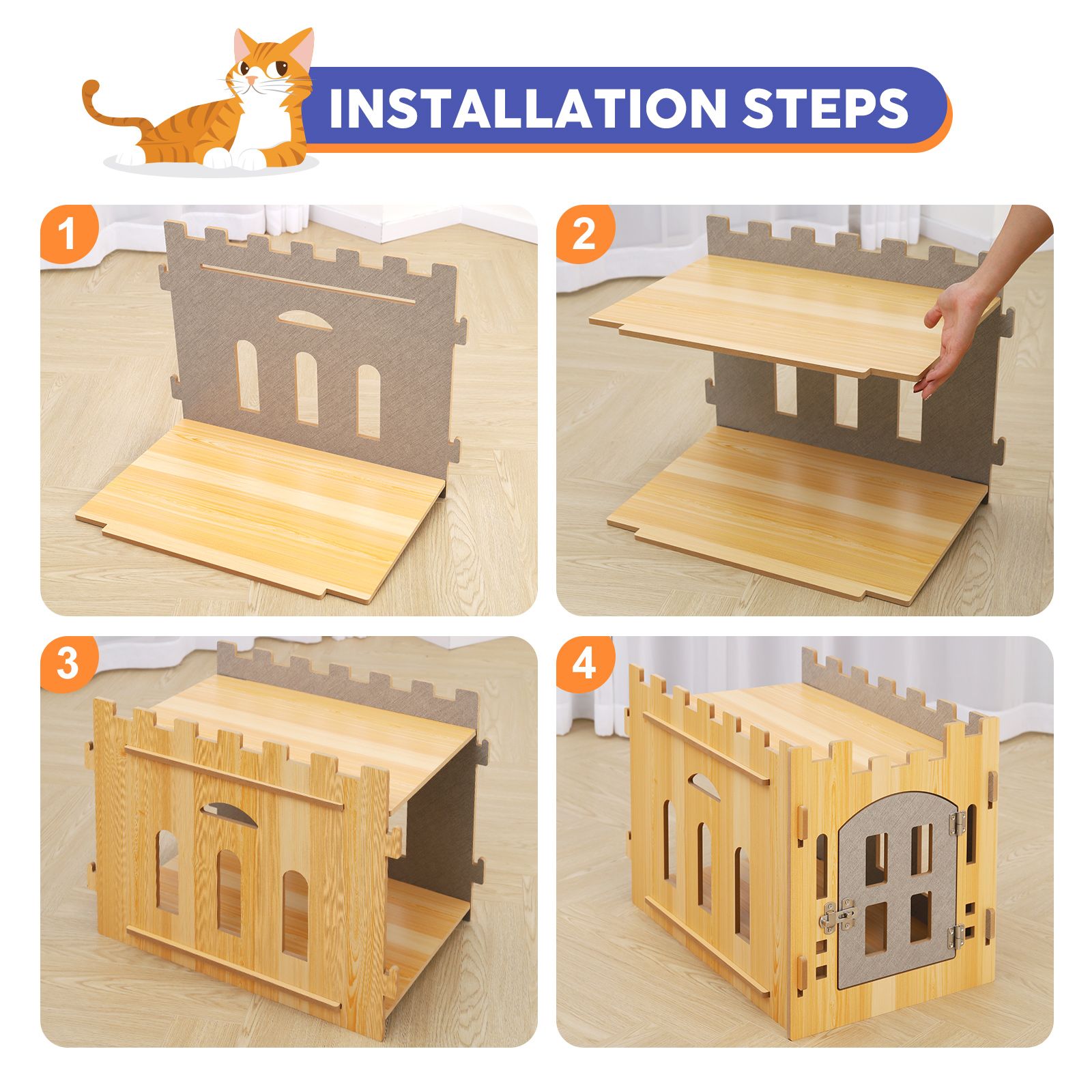 INSTALLATION STEPS

1

2

3

4