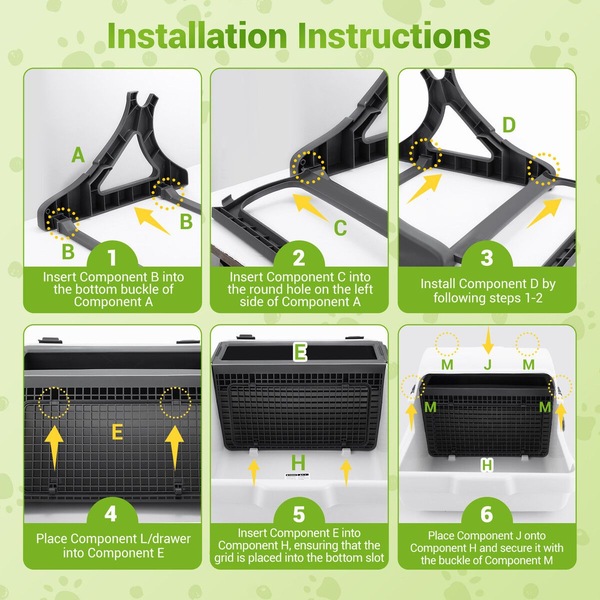 Installation Instructions

A
B
B
1
Insert Component B into the bottom buckle of Component A

C
2
Insert Component C into the round hole on the left side of Component A

D
3
Install Component D by following steps 1-2

E
4
Place Component L/drawer into Component E

E
H
5
Insert Component E into Component H, ensuring that the grid is placed into the bottom slot

M
J
M
M
M
H
6
Place Component J onto Component H and secure it with the buckle of Component M