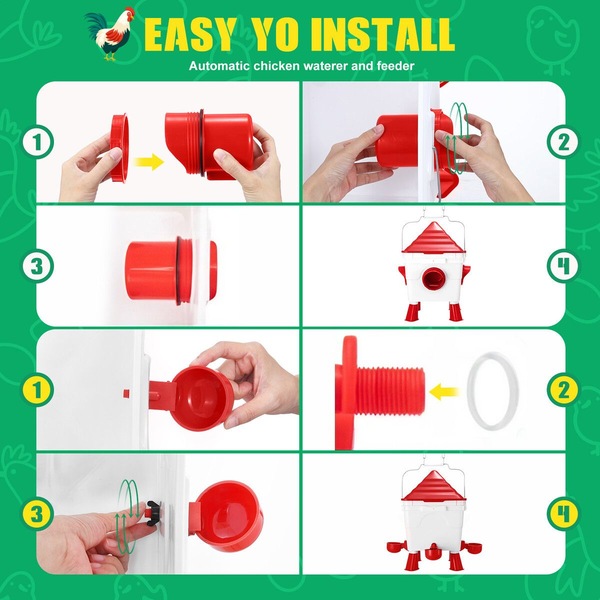 EASY YO INSTALL

Automatic chicken waterer and feeder

1

2

3

4

1

2

3

4