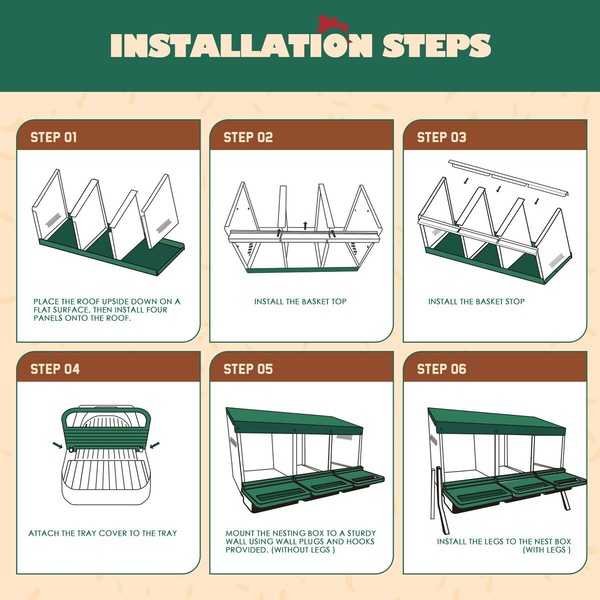 INSTALLATION STEPS

STEP 01

PLACE THE ROOF UPSIDE DOWN ON A FLAT SURFACE, THEN INSTALL FOUR PANELS ONTO THE ROOF.

STEP 02

INSTALL THE BASKET TOP

STEP 03

INSTALL THE BASKET STOP

STEP 04

ATTACH THE TRAY COVER TO THE TRAY

STEP 05

MOUNT THE NESTING BOX TO A STURDY WALL USING WALL PLUGS AND HOOKS PROVIDED. (WITHOUT LEGS )

STEP 06

INSTALL THE LEGS TO THE NEST BOX (WITH LEGS )