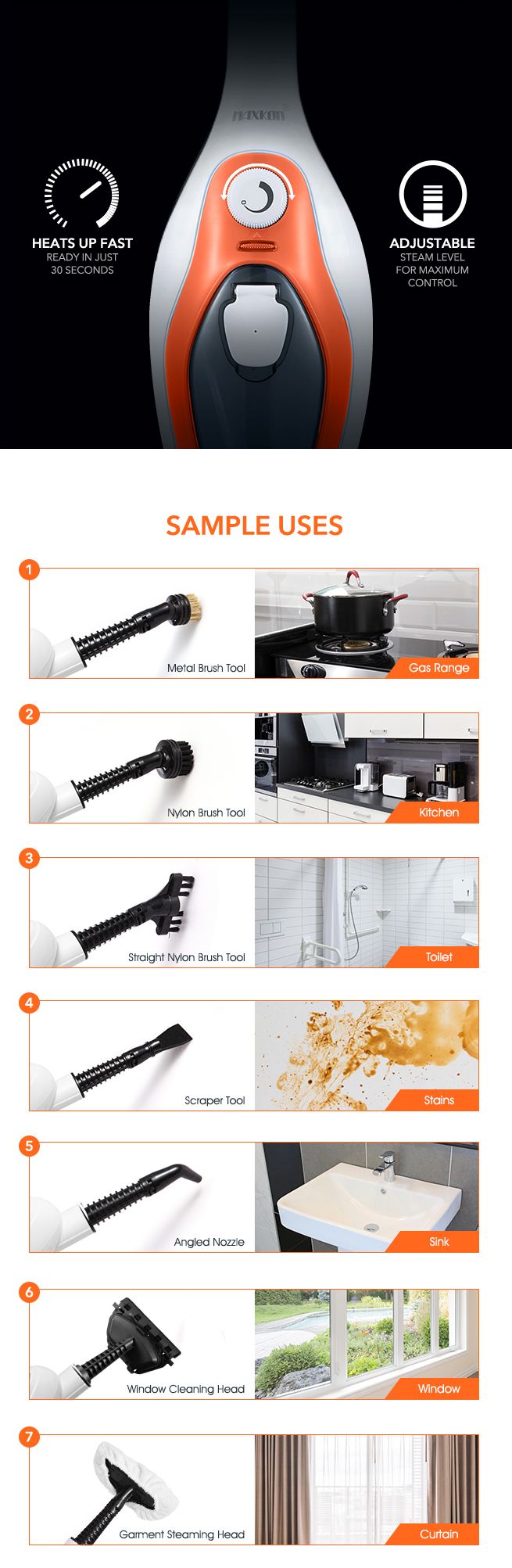 MAXKON

HEATS UP FAST
READY IN JUST 30 SECONDS

ADJUSTABLE
STEAM LEVEL FOR MAXIMUM CONTROL

SAMPLE USES

1
Metal Brush Tool
Gas Range

2
Nylon Brush Tool
Kitchen

3
Straight Nylon Brush Tool
Toilet

4
Scraper Tool
Stains

5
Angled Nozzle
Sink

6
Window Cleaning Head
Window

7
Garment Steaming Head
Curtain