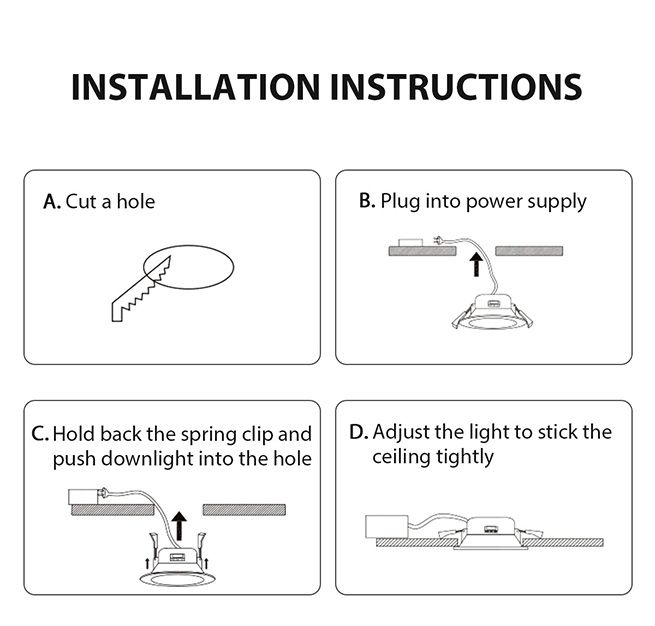 INSTALLATION INSTRUCTIONS

A. Cut a hole

B. Plug into power supply

C. Hold back the spring clip and push downlight into the hole

D. Adjust the light to stick the ceiling tightly