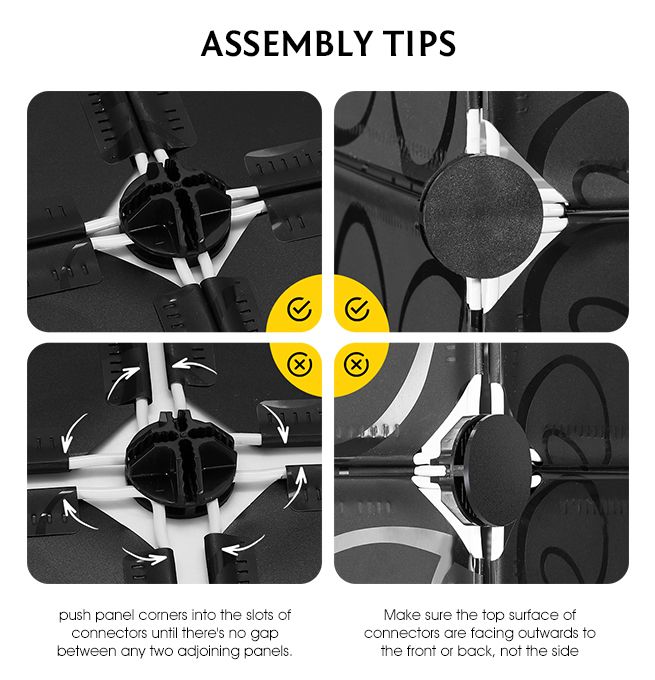 ASSEMBLY TIPS

push panel corners into the slots of connectors until there's no gap between any two adjoining panels.

Make sure the top surface of connectors are facing outwards to the front or back, not the side