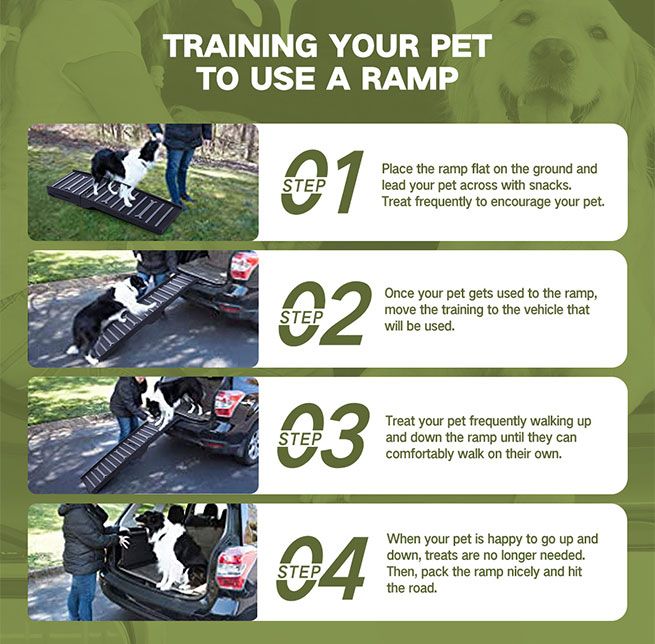 TRAINING YOUR PET TO USE A RAMP

STEP 01
Place the ramp flat on the ground and lead your pet across with snacks. Treat frequently to encourage your pet.

STEP 02
Once your pet gets used to the ramp, move the training to the vehicle that will be used.

STEP 03
Treat your pet frequently walking up and down the ramp until they can comfortably walk on their own.

STEP 04
When your pet is happy to go up and down, treats are no longer needed. Then, pack the ramp nicely and hit the road.