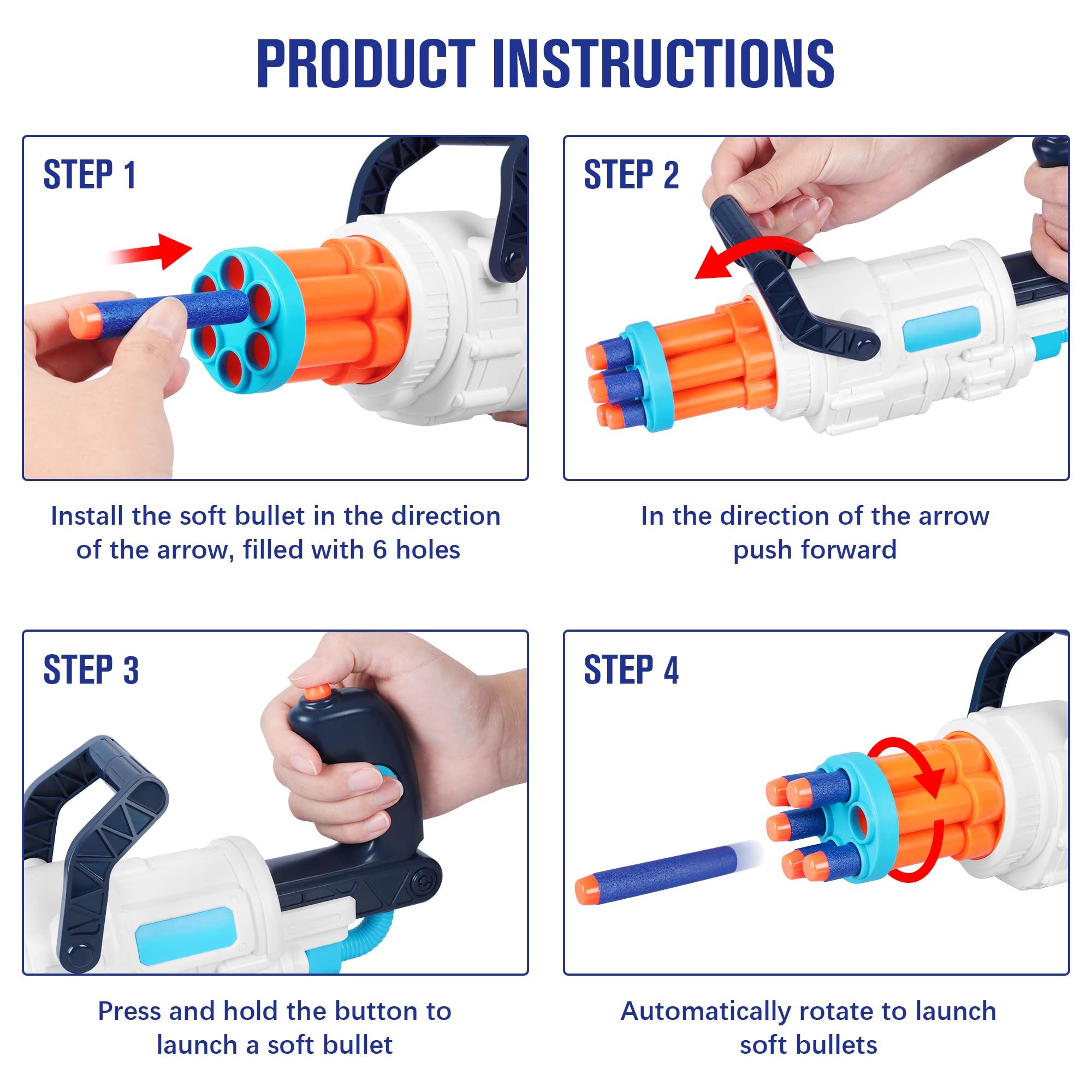 PRODUCT INSTRUCTIONS

STEP 1

Install the soft bullet in the direction of the arrow, filled with 6 holes

STEP 2

In the direction of the arrow push forward

STEP 3

Press and hold the button to launch a soft bullet

STEP 4

Automatically rotate to launch soft bullets