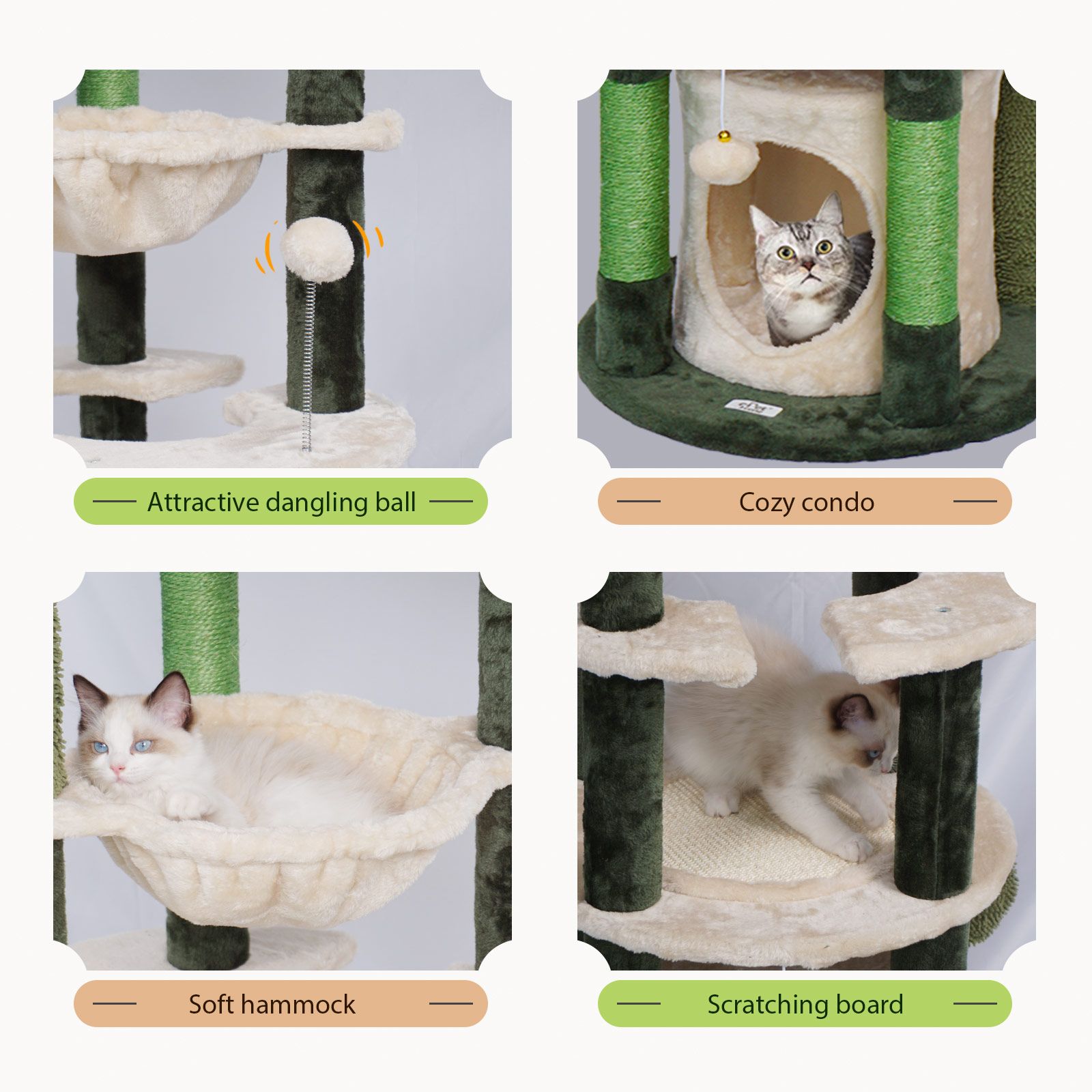 Attractive dangling ball

Cozy condo

Soft hammock

Scratching board