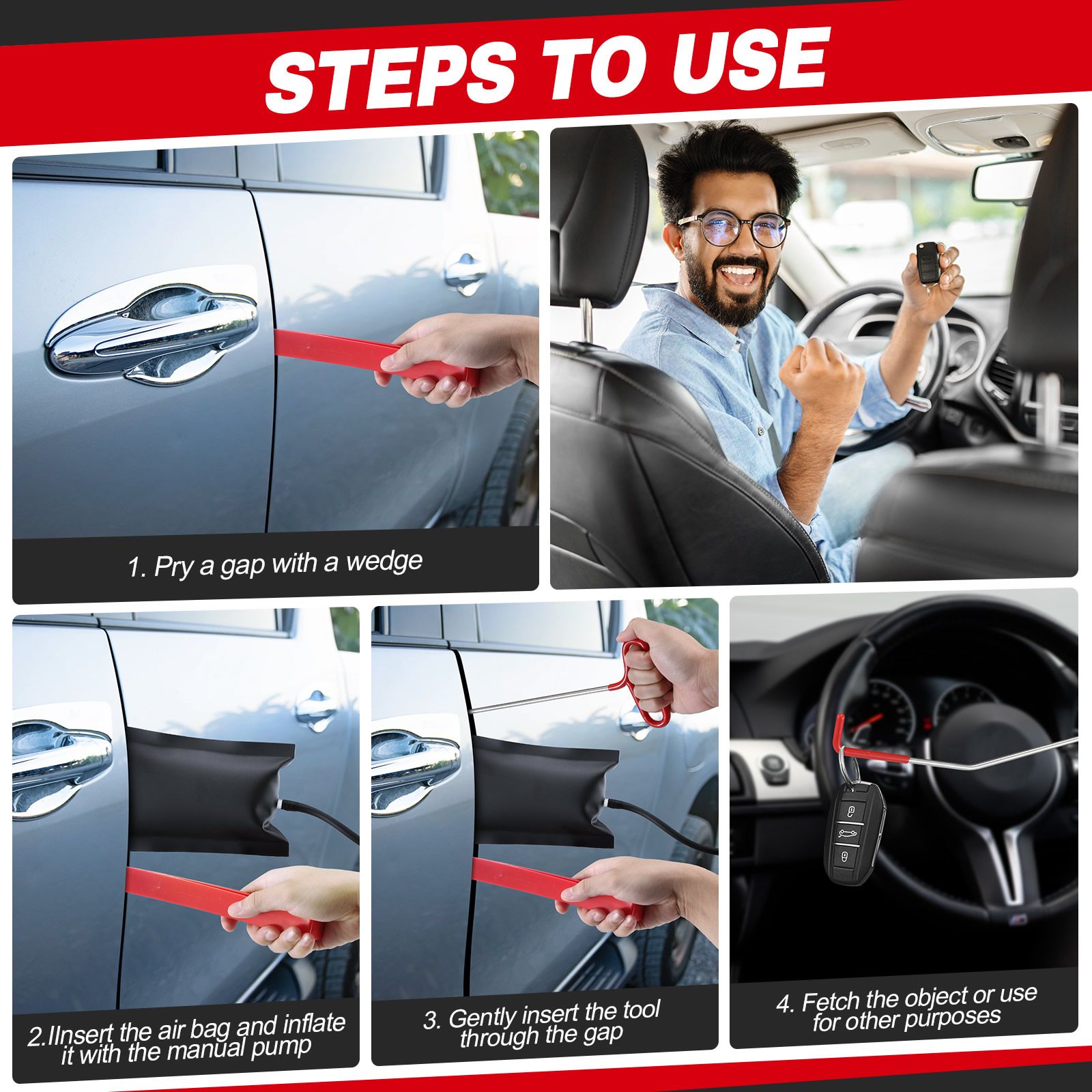 STEPS TO USE

1. Pry a gap with a wedge

2.IInsert the air bag and inflate it with the manual pump

3. Gently insert the tool through the gap

4. Fetch the object or use for other purposes