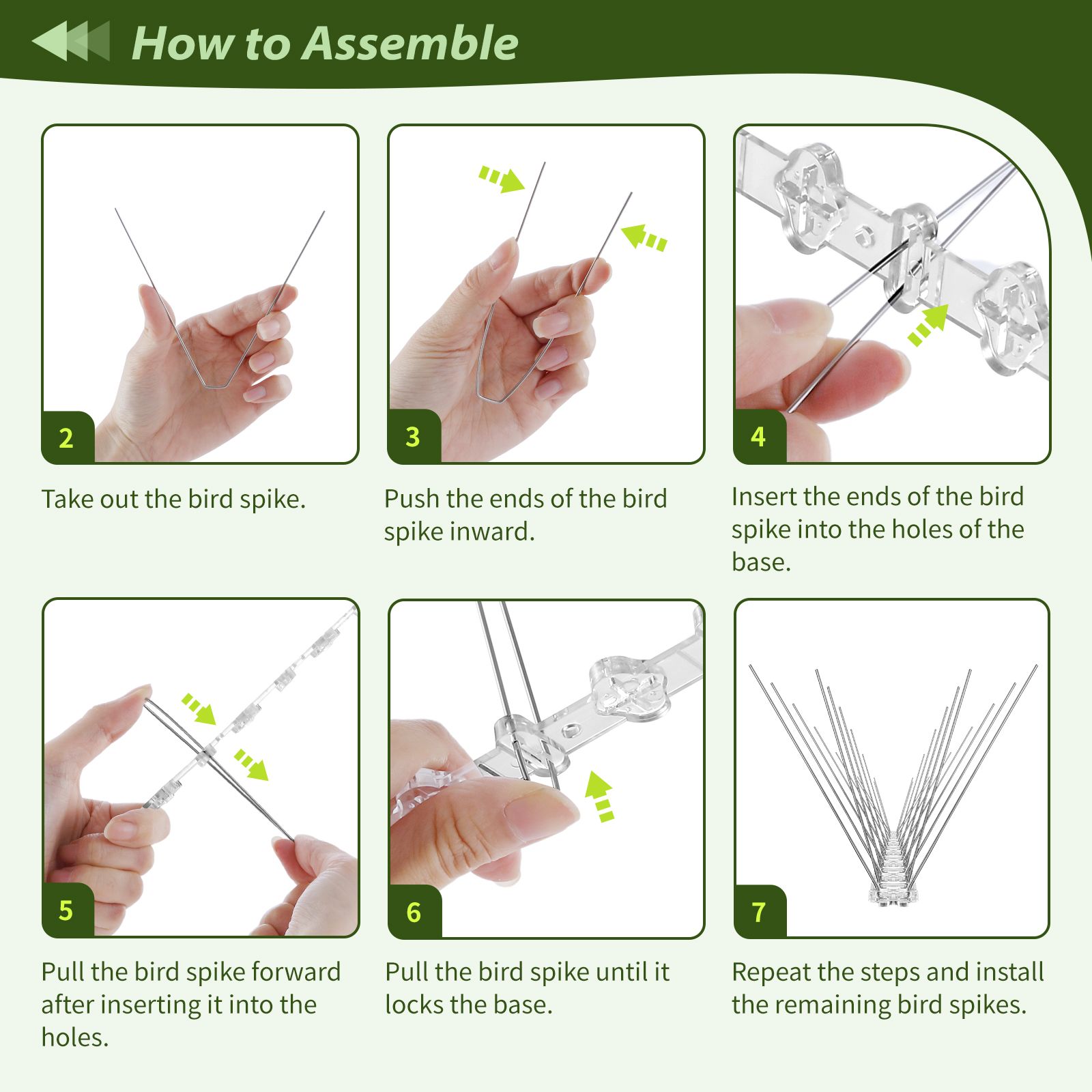 How to Assemble

2

Take out the bird spike.

3

Push the ends of the bird spike inward.

4

Insert the ends of the bird spike into the holes of the base.

5

Pull the bird spike forward after inserting it into the holes.

6

Pull the bird spike until it locks the base.

7

Repeat the steps and install the remaining bird spikes.