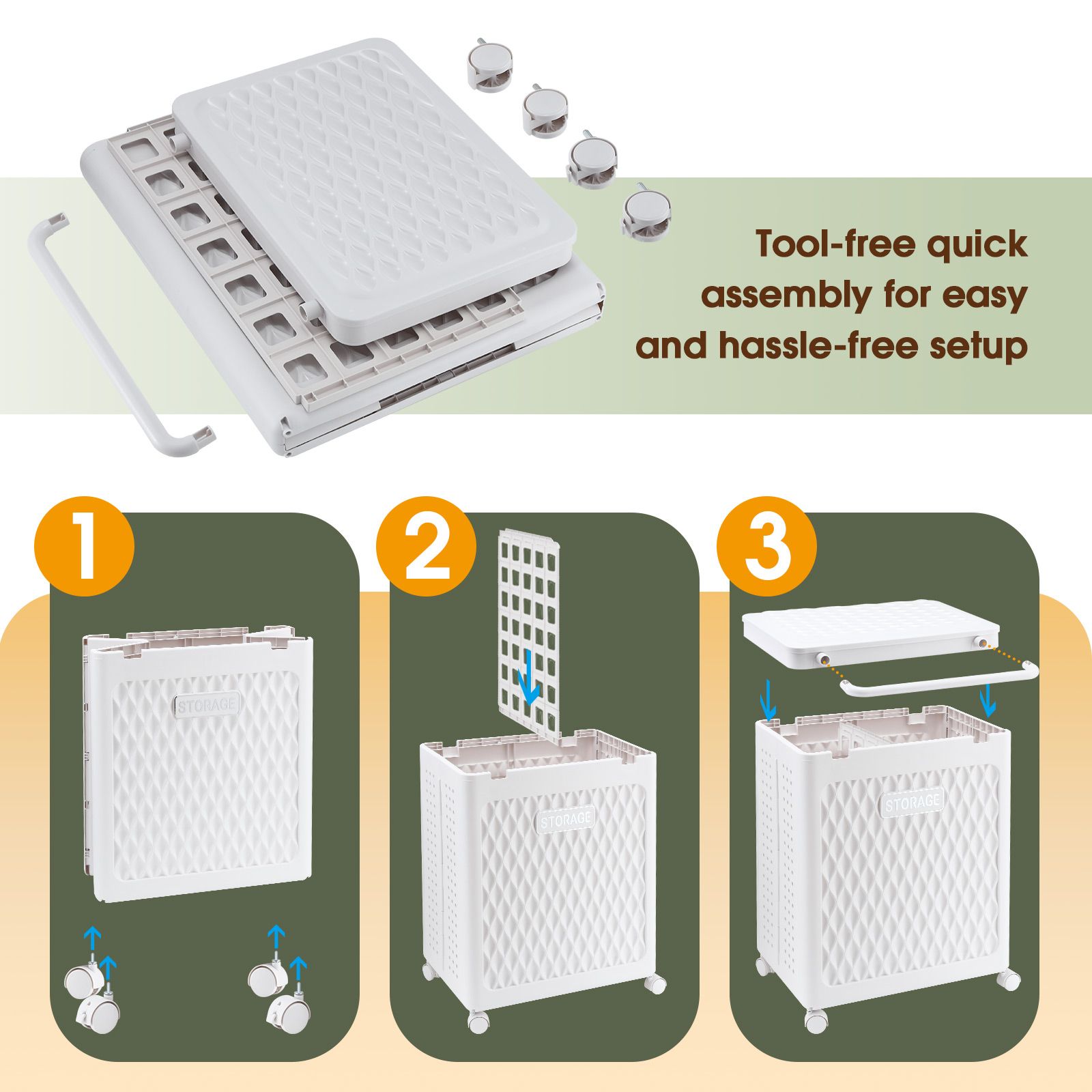 Tool-free quick assembly for easy and hassle-free setup

1

STORAGE

2

STORAGE

3

STORAGE