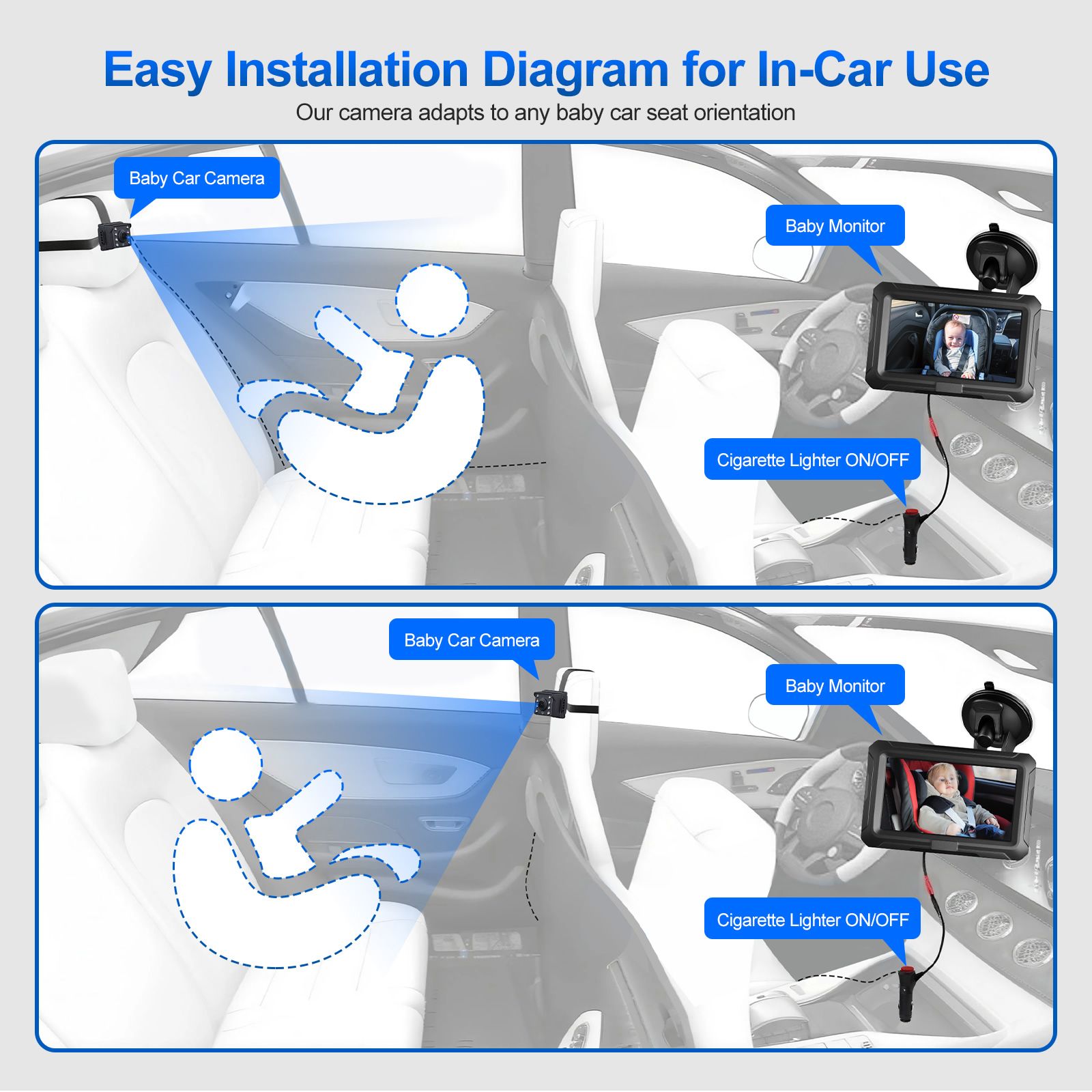 Easy Installation Diagram for In-Car Use

Our camera adapts to any baby car seat orientation

Baby Car Camera

Baby Monitor

Cigarette Lighter ON/OFF

Baby Car Camera

Baby Monitor

Cigarette Lighter ON/OFF