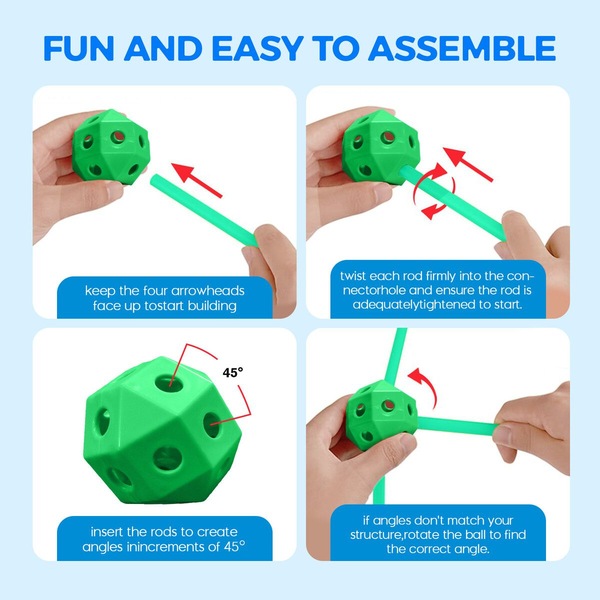 FUN AND EASY TO ASSEMBLE

keep the four arrowheads face up tostart building

twist each rod firmly into the connectorhole and ensure the rod is adequatelytightened to start.

45°

insert the rods to create angles inincrements of 45°

if angles don't match your structure,rotate the ball to find the correct angle.