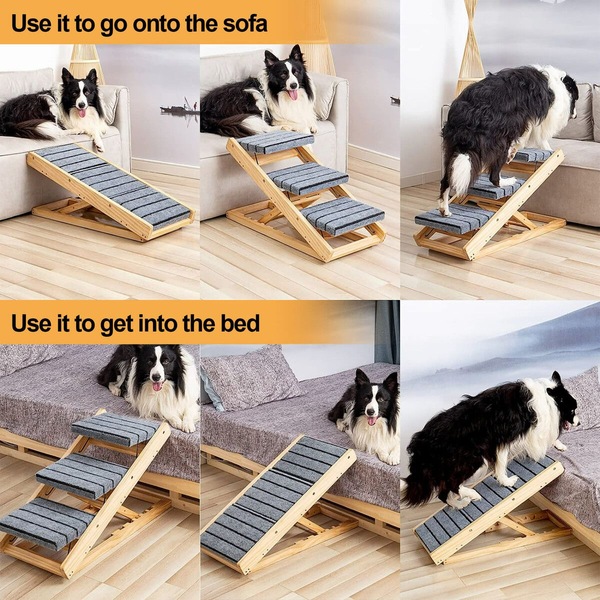 Use it to go onto the sofa

Use it to get into the bed