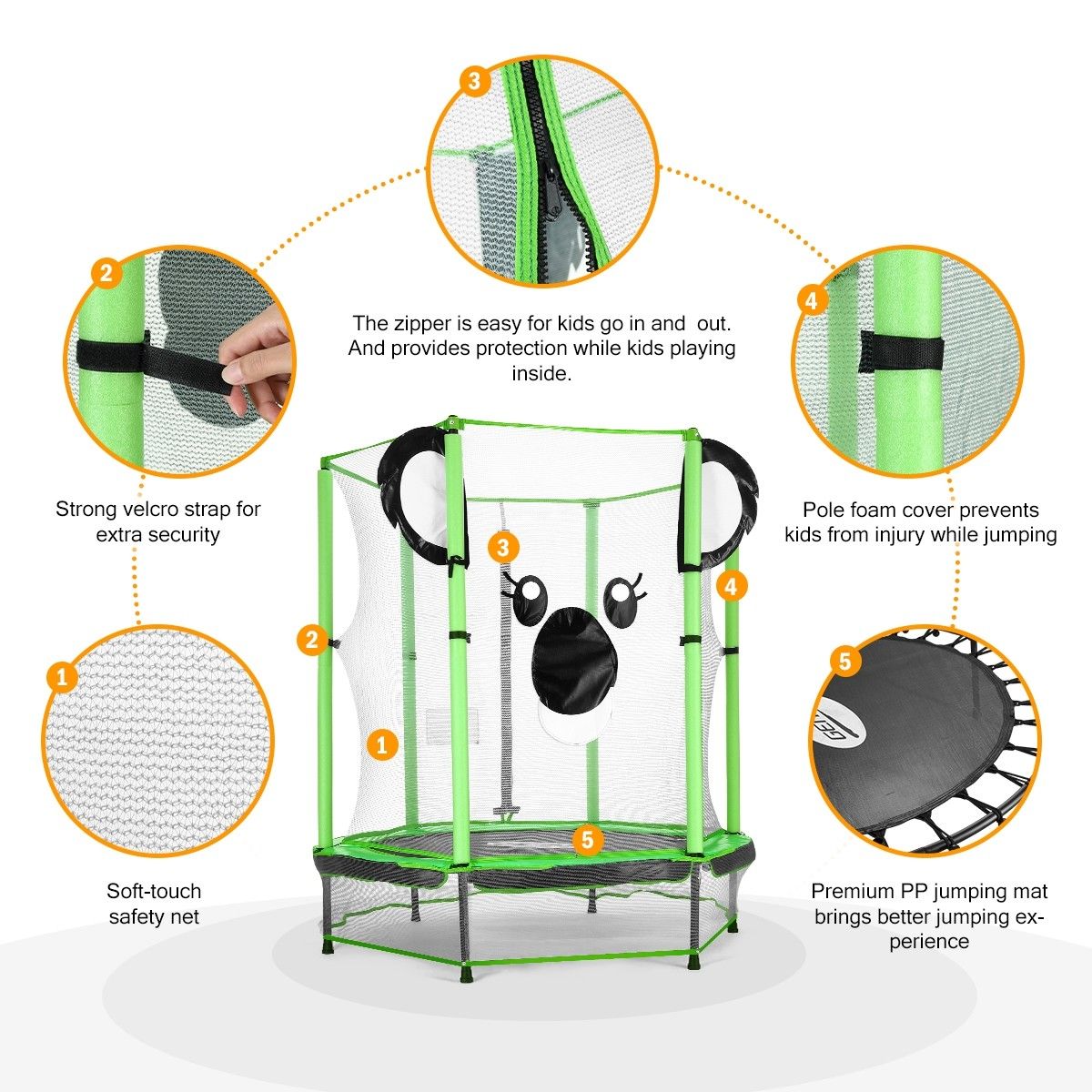 3

2

4

The zipper is easy for kids go in and out. And provides protection while kids playing inside.

Strong velcro strap for extra security

Pole foam cover prevents kids from injury while jumping

3

4

2

1

5

1

5

Soft-touch safety net

Premium PP jumping mat brings better jumping experience