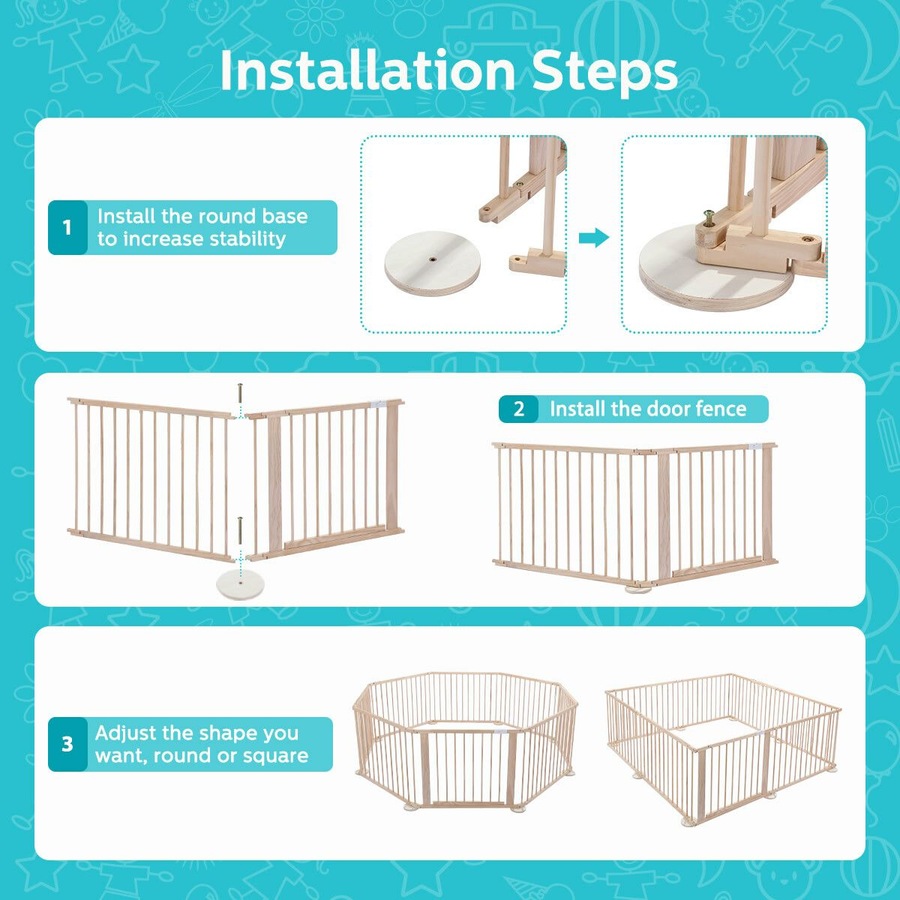 Installation Steps

1 Install the round base to increase stability

2 Install the door fence

3 Adjust the shape you want, round or square