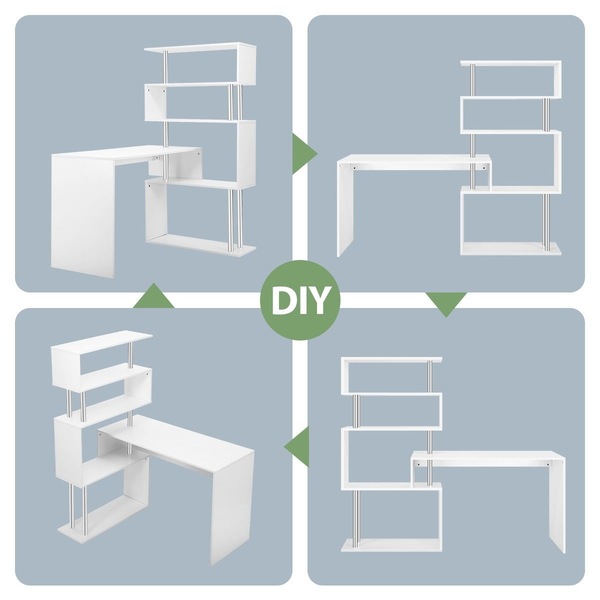 DIY