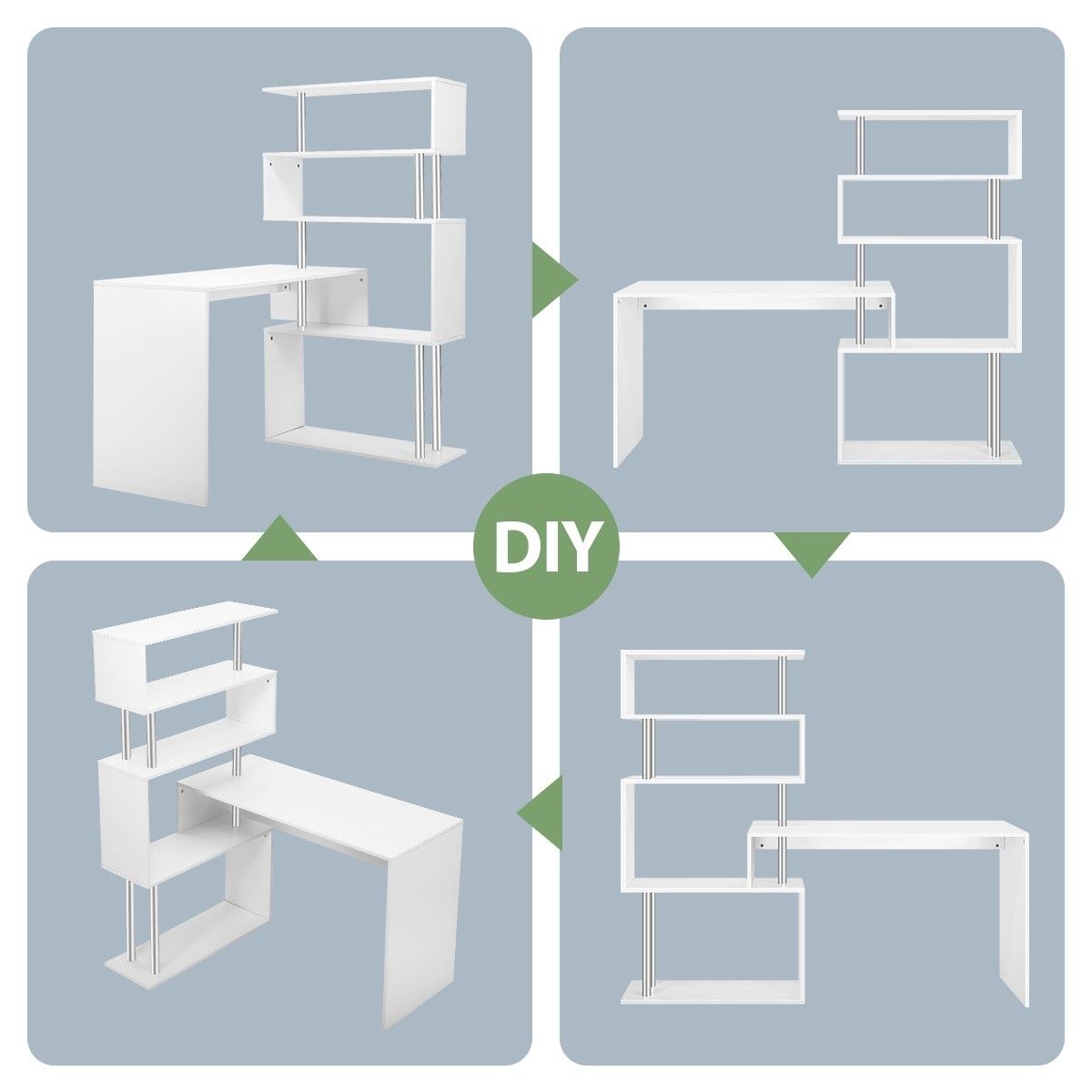 DIY