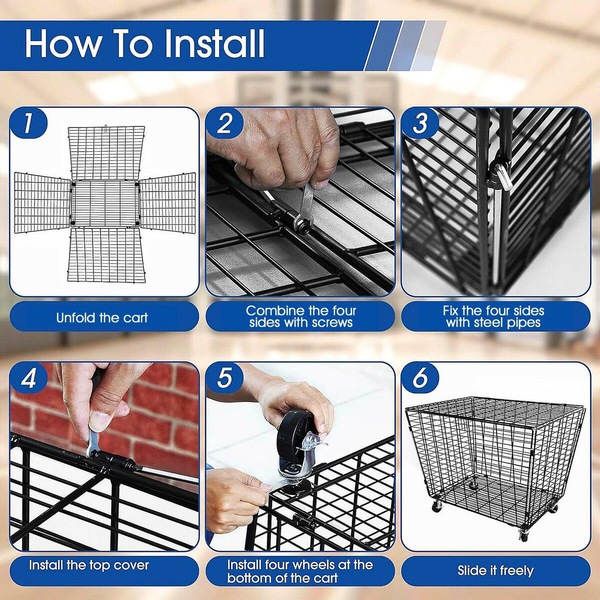 How To Install

1
Unfold the cart

2
Combine the four sides with screws

3
Fix the four sides with steel pipes

4
Install the top cover

5
Install four wheels at the bottom of the cart

6
Slide it freely