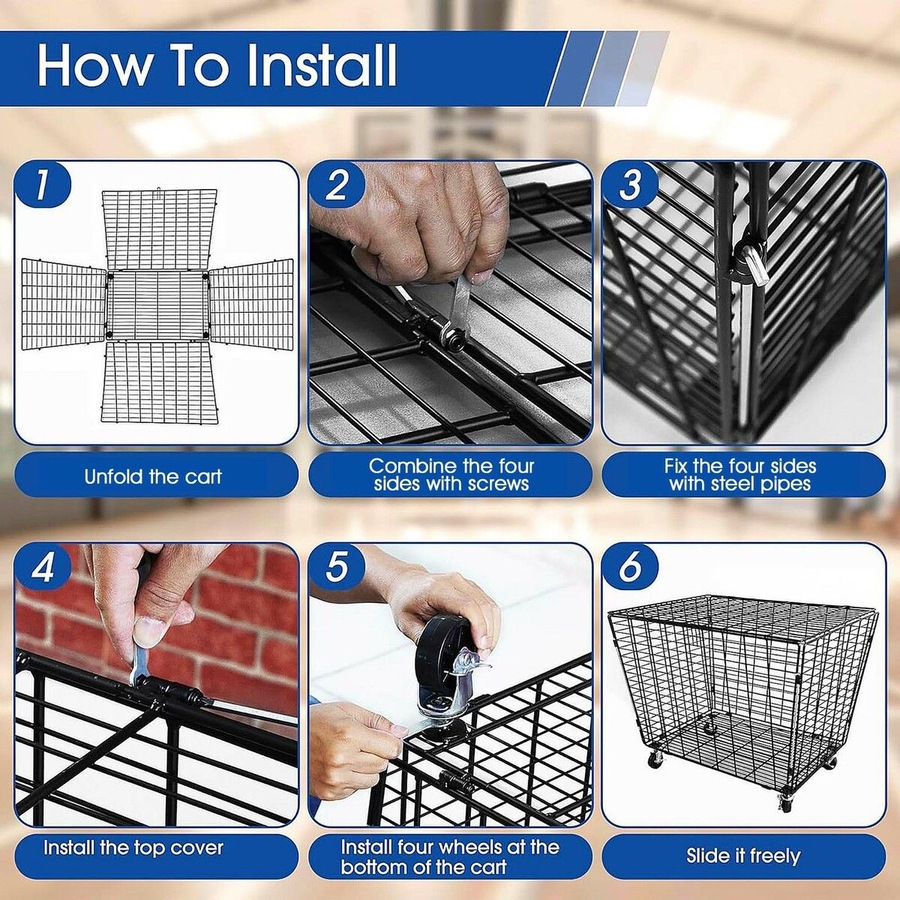 How To Install

1

Unfold the cart

2

Combine the four sides with screws

3

Fix the four sides with steel pipes

4

Install the top cover

5

Install four wheels at the bottom of the cart

6

Slide it freely