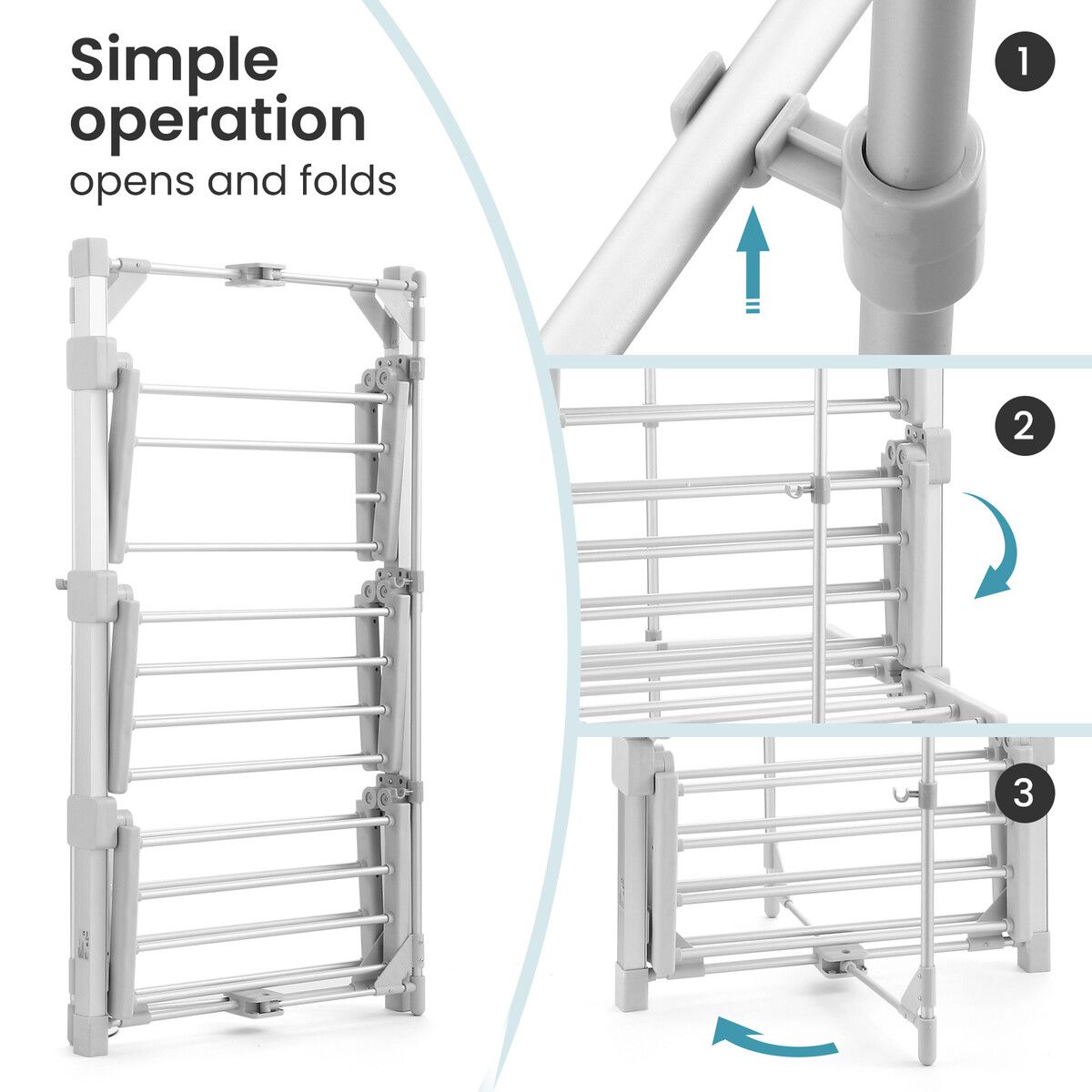 Simple operation
opens and folds

1

2

3