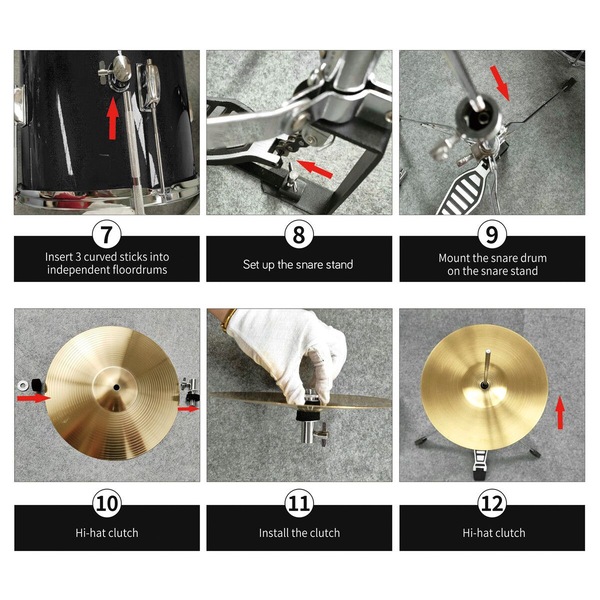 7

Insert 3 curved sticks into independent floordrums

8

Set up the snare stand

9

Mount the snare drum on the snare stand

10

Hi-hat clutch

11

Install the clutch

12

Hi-hat clutch