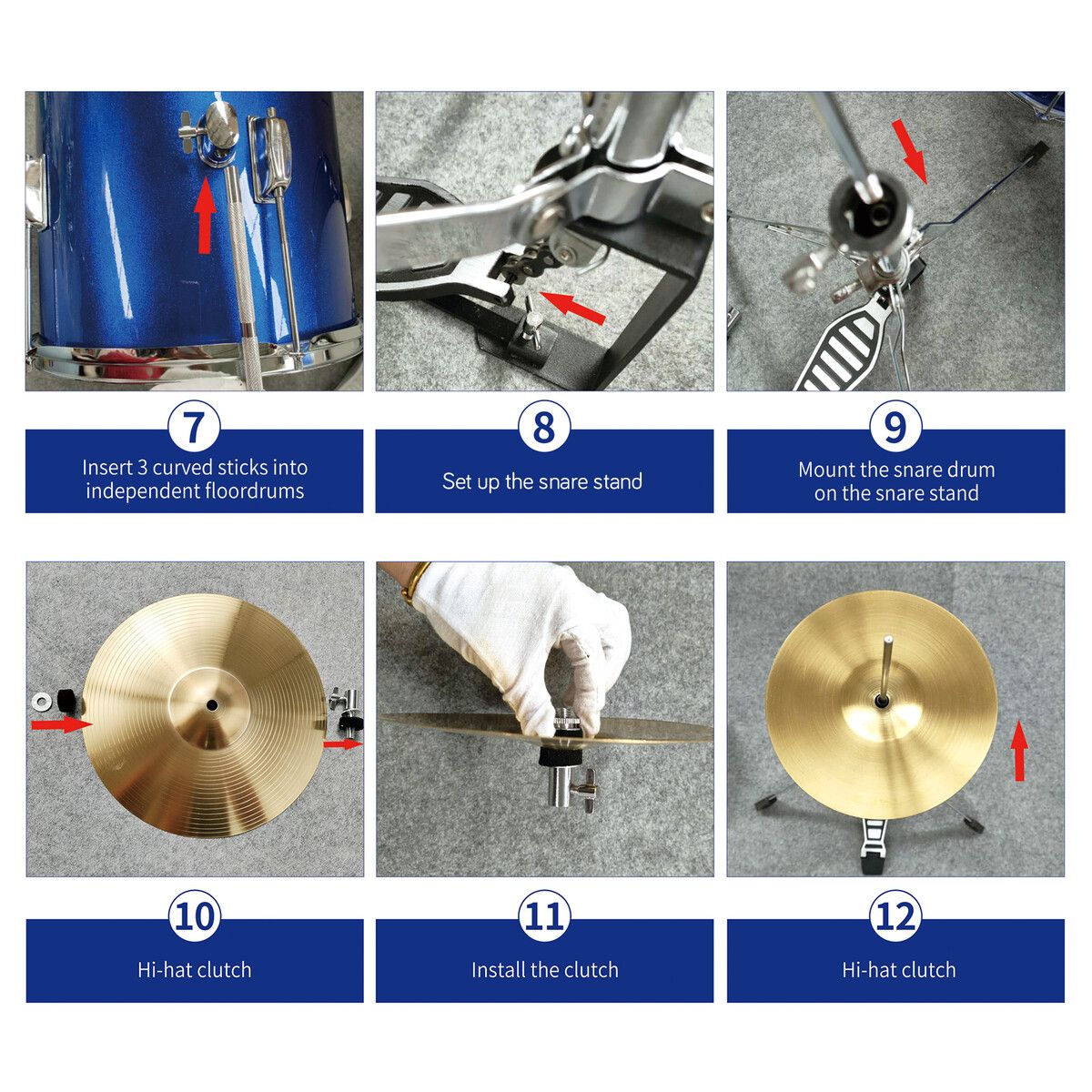 7
Insert 3 curved sticks into independent floordrums

8
Set up the snare stand

9
Mount the snare drum on the snare stand

10
Hi-hat clutch

11
Install the clutch

12
Hi-hat clutch