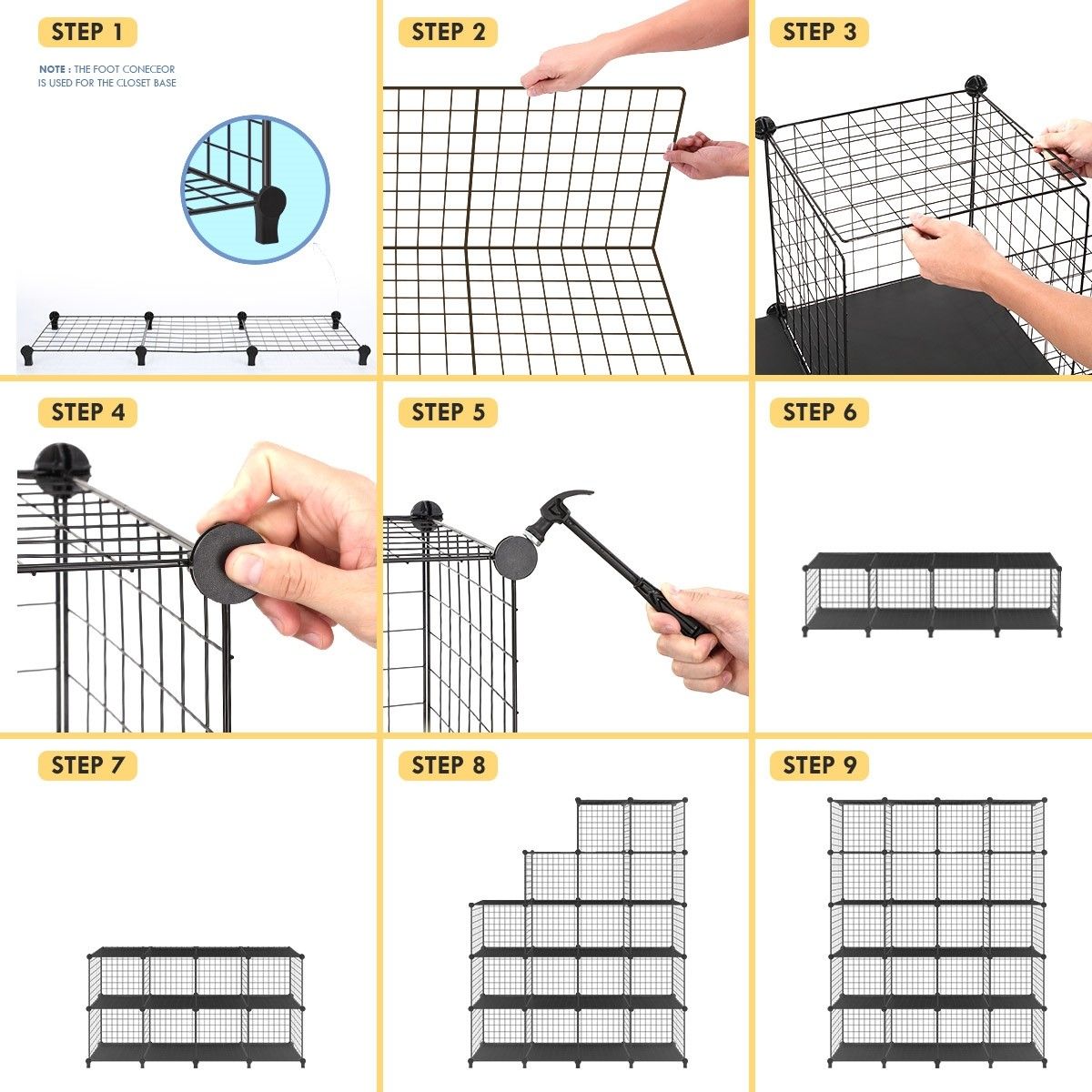 STEP 1

NOTE : THE FOOT CONECEOR IS USED FOR THE CLOSET BASE

STEP 2

STEP 3

STEP 4

STEP 5

STEP 6

STEP 7

STEP 8

STEP 9